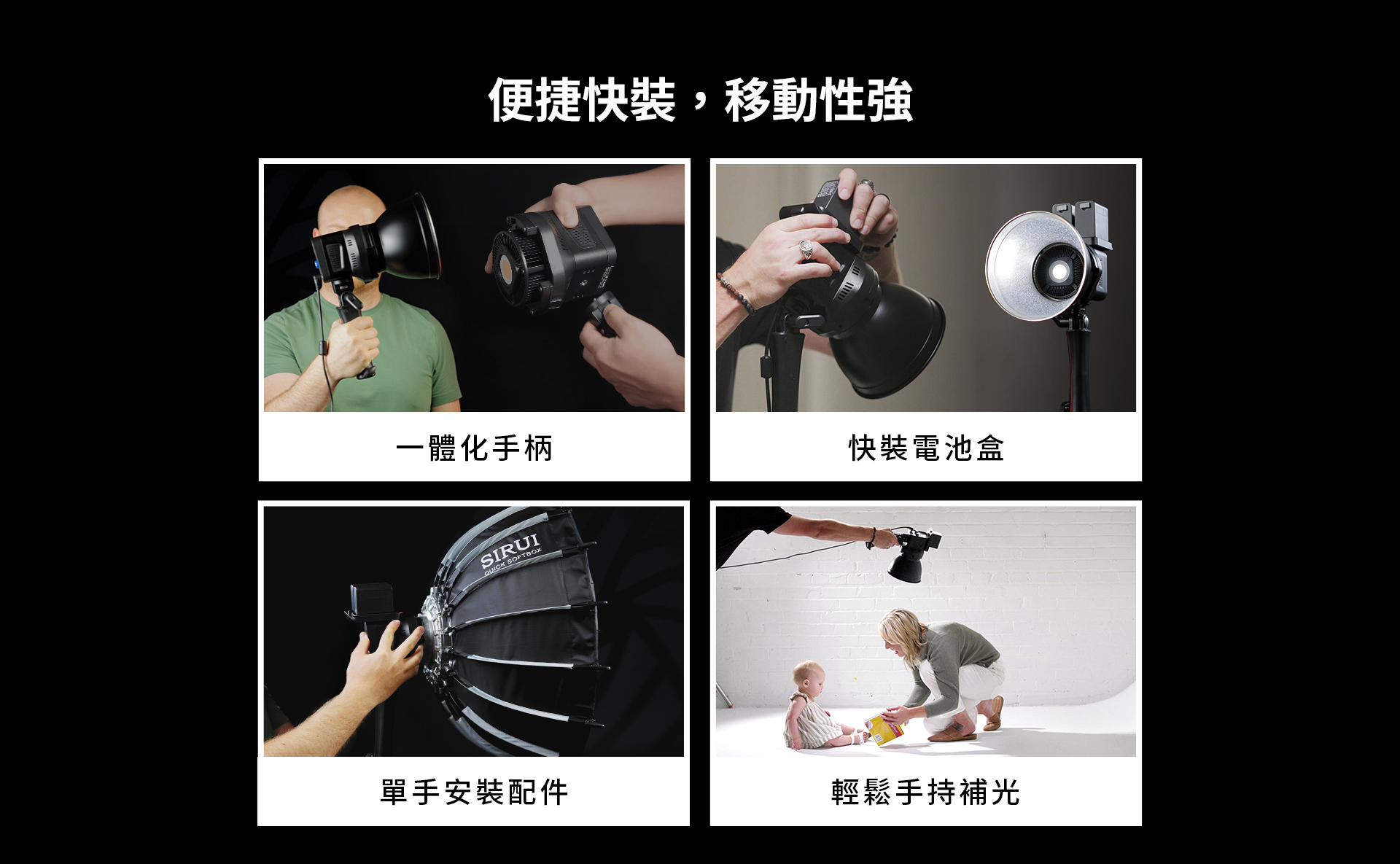 便捷快裝，移動性強

一體化手柄

快裝電池盒

SIRUI
QUICK SOFTBOX

單手安裝配件

輕鬆手持補光