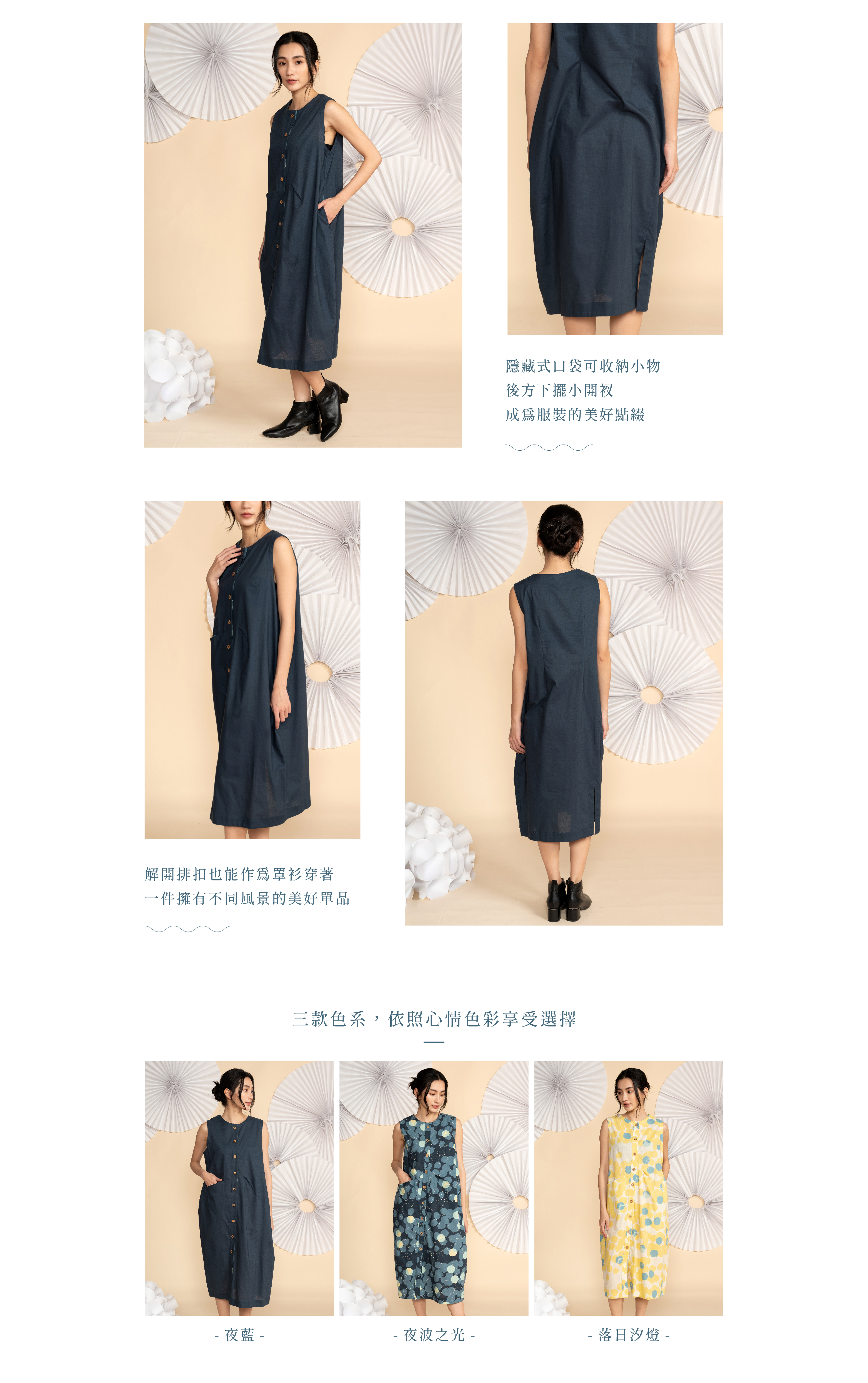 隱藏式口袋可收納小物
後方下擺小開衩
成爲服裝的美好點綴

解開排扣也能作爲罩衫穿著
一件擁有不同風景的美好單品

三款色系，依照心情色彩享受選擇

- 夜藍 -

- 夜波之光 -

- 落日汐燈 -