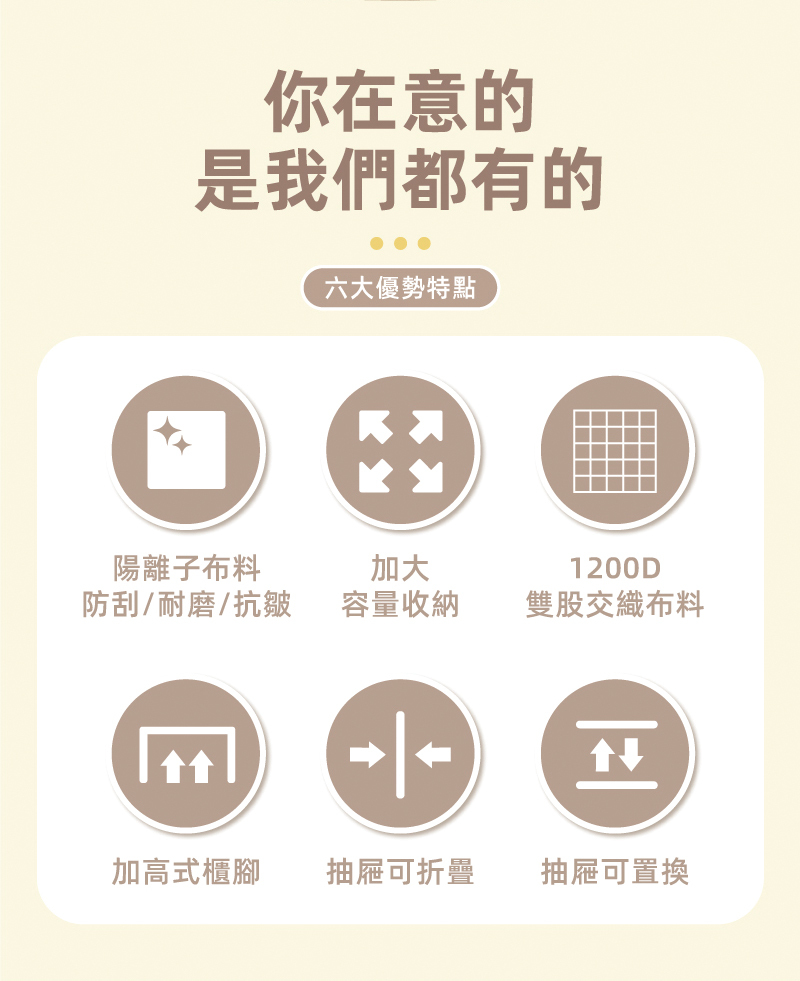 你在意的
是我們都有的

六大優勢特點

陽離子布料
防刮/耐磨/抗皺

加大
容量收納

1200D
雙股交織布料

加高式櫃腳

抽屜可折疊

抽屜可置換