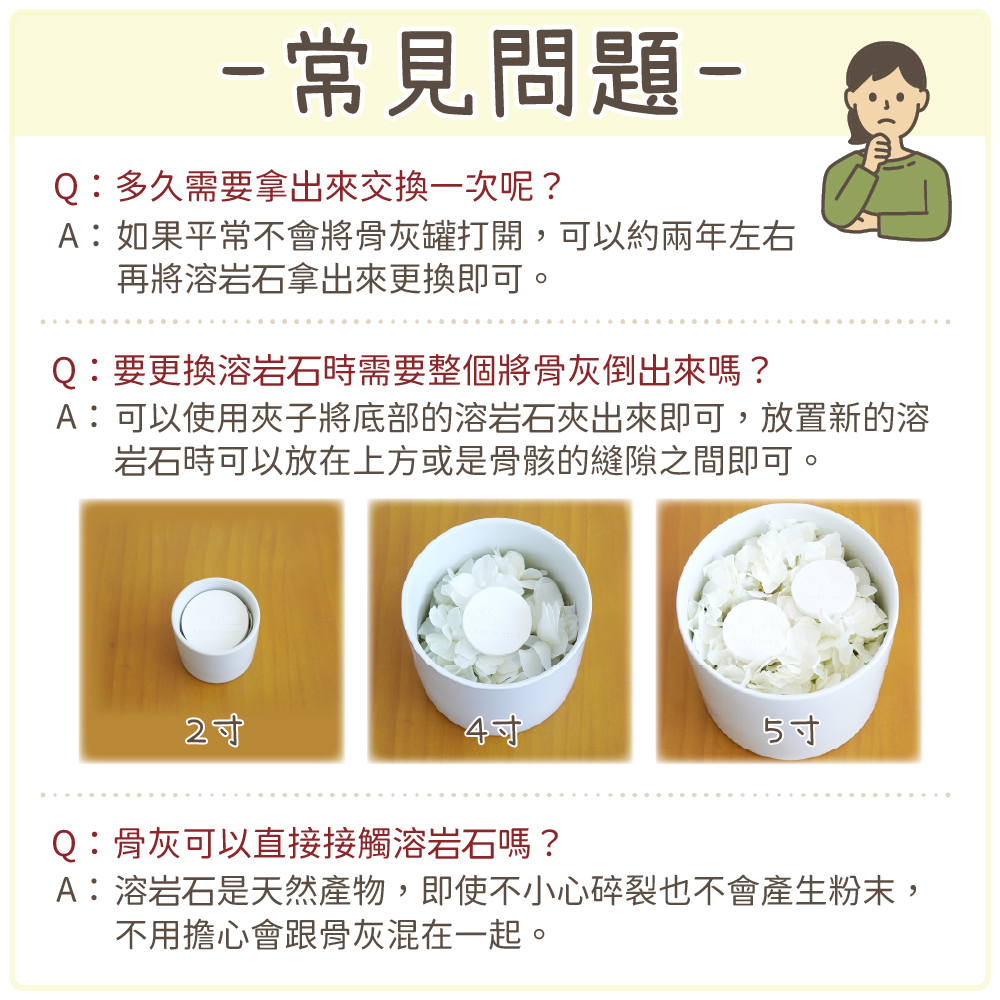 -常見問題-

Q：多久需要拿出來交換一次呢？
A：如果平常不會將骨灰罐打開，可以約兩年左右再將溶岩石拿出來更換即可。

Q：要更換溶岩石時需要整個將骨灰倒出來嗎？
A：可以使用夾子將底部的溶岩石夾出來即可，放置新的溶岩石時可以放在上方或是骨骸的縫隙之間即可。

2寸

4寸

5寸

Q：骨灰可以直接接觸溶岩石嗎？
A：溶岩石是天然產物，即使不小心碎裂也不會產生粉末，不用擔心會跟骨灰混在一起。