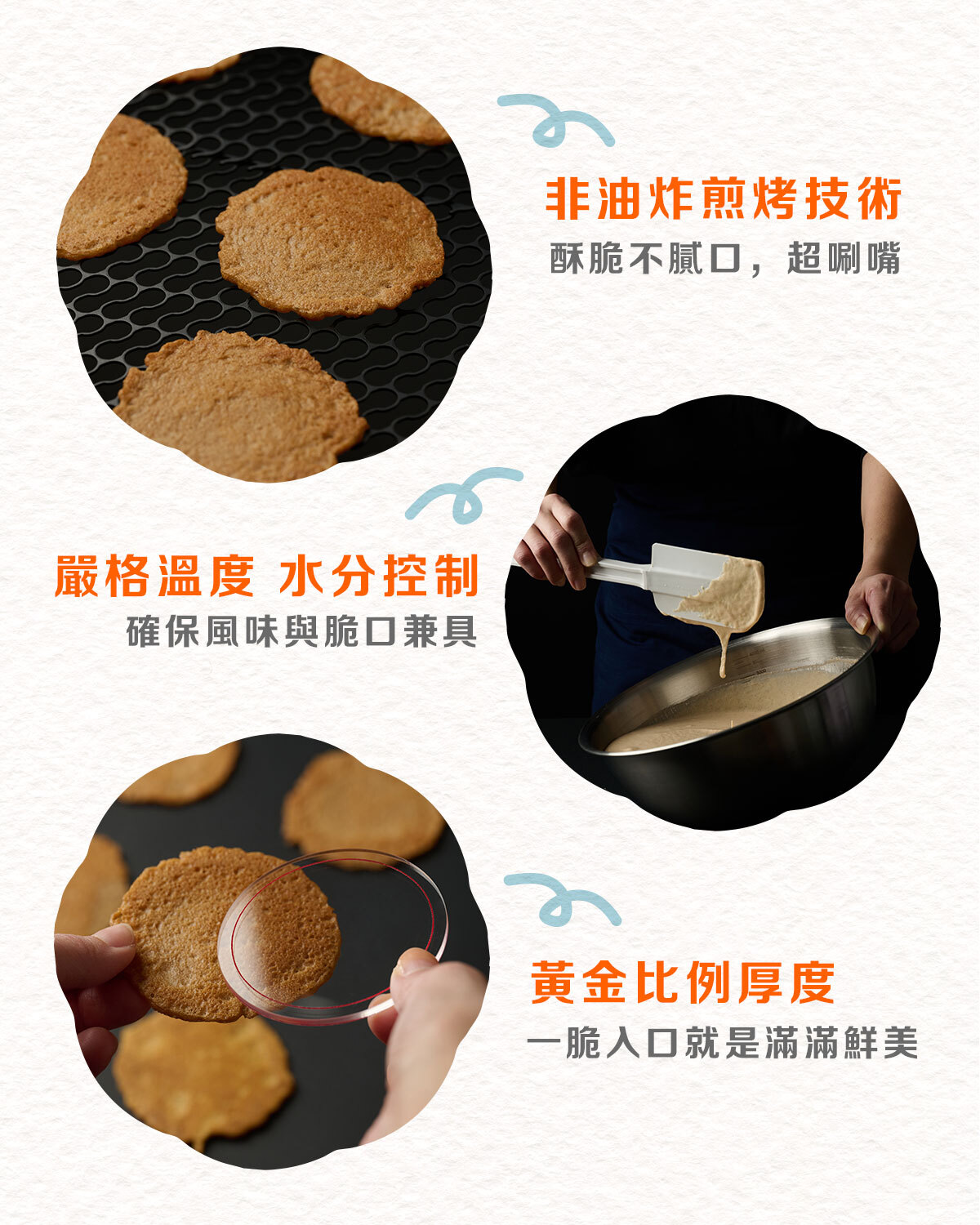 非油炸煎烤技術

酥脆不膩口，超唰嘴

嚴格溫度 水分控制

確保風味與脆口兼具

黃金比例厚度

一脆入口就是滿滿鮮美