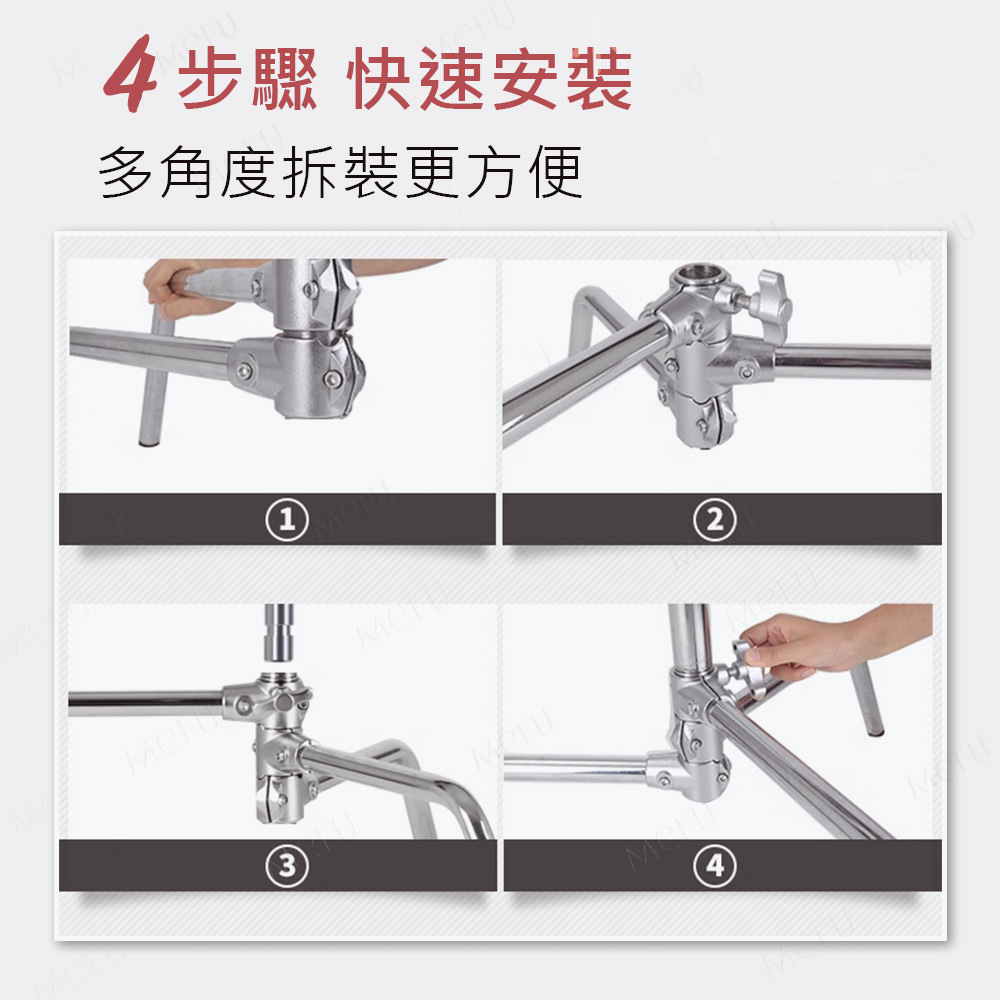 4 步驟 快速安裝

多角度拆裝更方便

①

②

③

④

MCFU