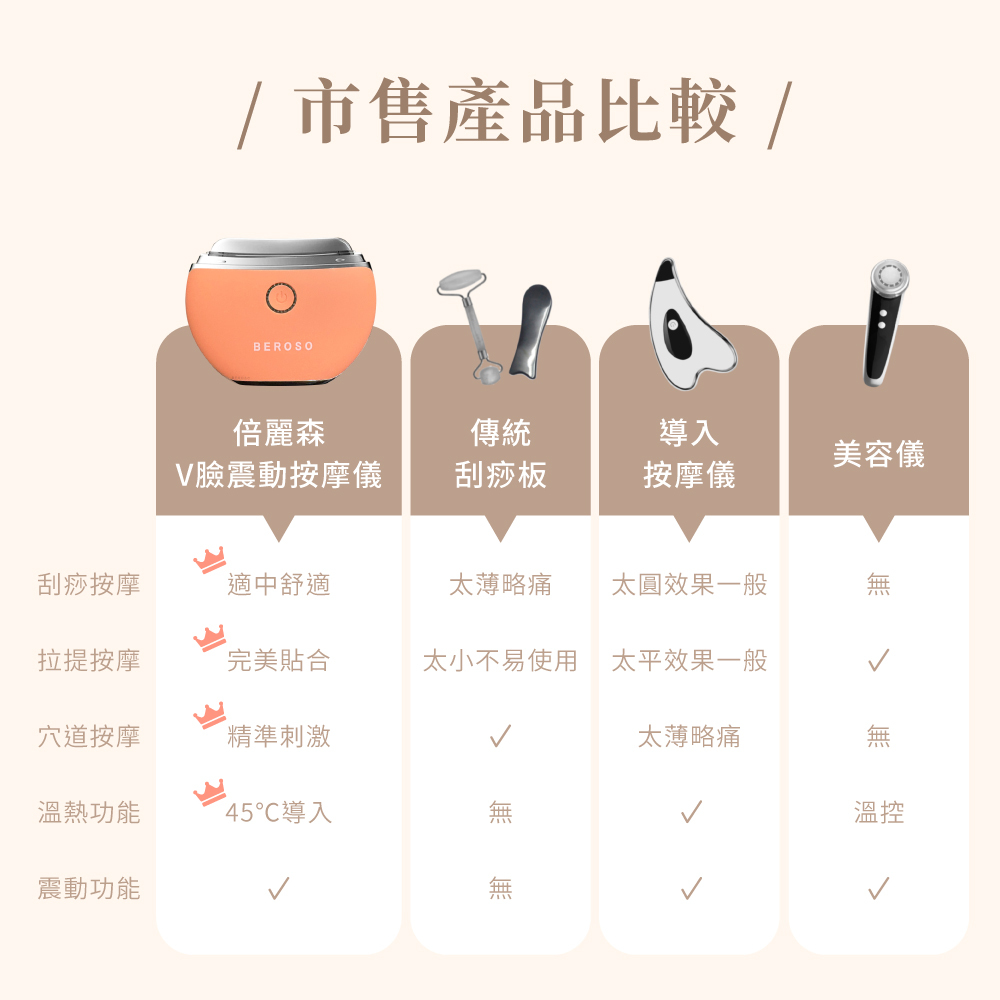 / 市售產品比較 /

BEROSO

| | 倍麗森 V臉震動按摩儀 | 傳統 刮痧板 | 導入 按摩儀 | 美容儀 |
|---|---|---|---|---|
| 刮痧按摩 | 適中舒適 | 太薄略痛 | 太圓效果一般 | 無 |
| 拉提按摩 | 完美貼合 | 太小不易使用 | 太平效果一般 | ✓ |
| 穴道按摩 | 精準刺激 | ✓ | 太薄略痛 | 無 |
| 溫熱功能 | 45°C導入 | 無 | ✓ | 溫控 |
| 震動功能 | ✓ | 無 | ✓ | ✓ |