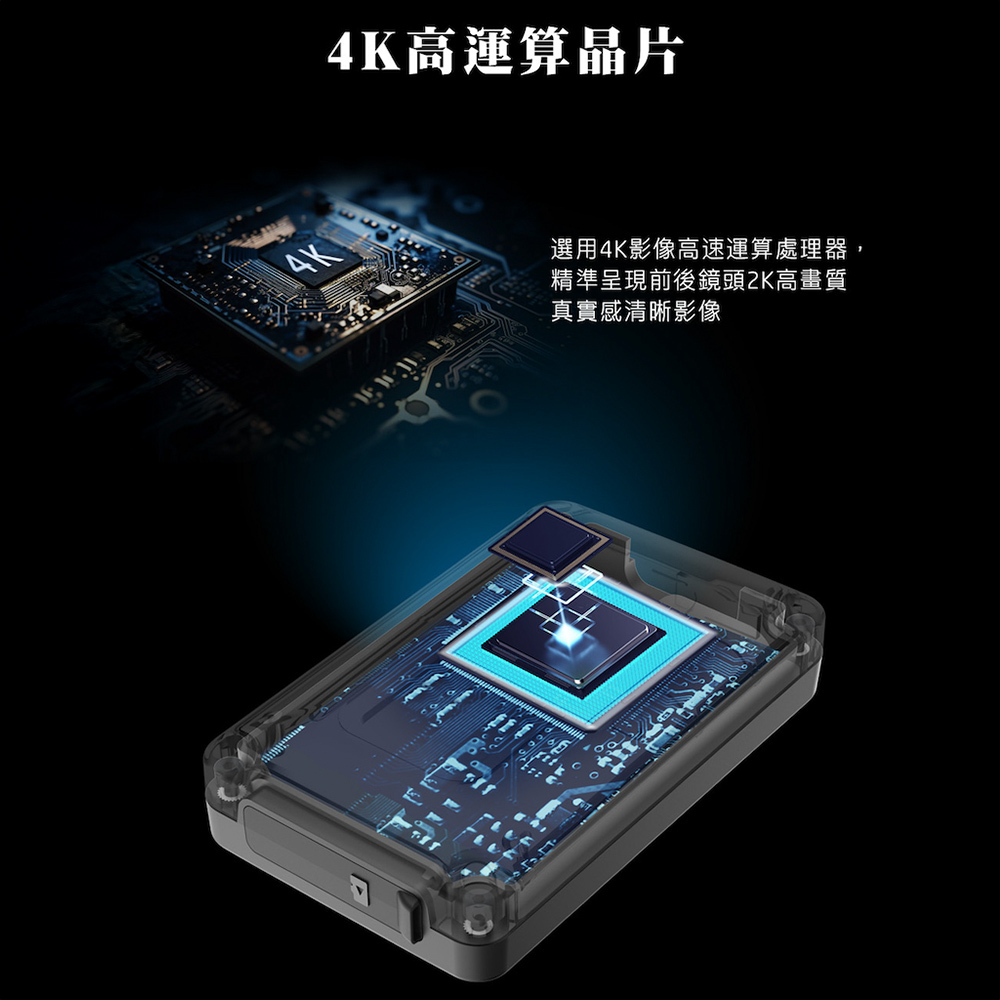 4K高運算晶片

4K

選用4K影像高速運算處理器，精準呈現前後鏡頭2K高畫質真實感清晰影像