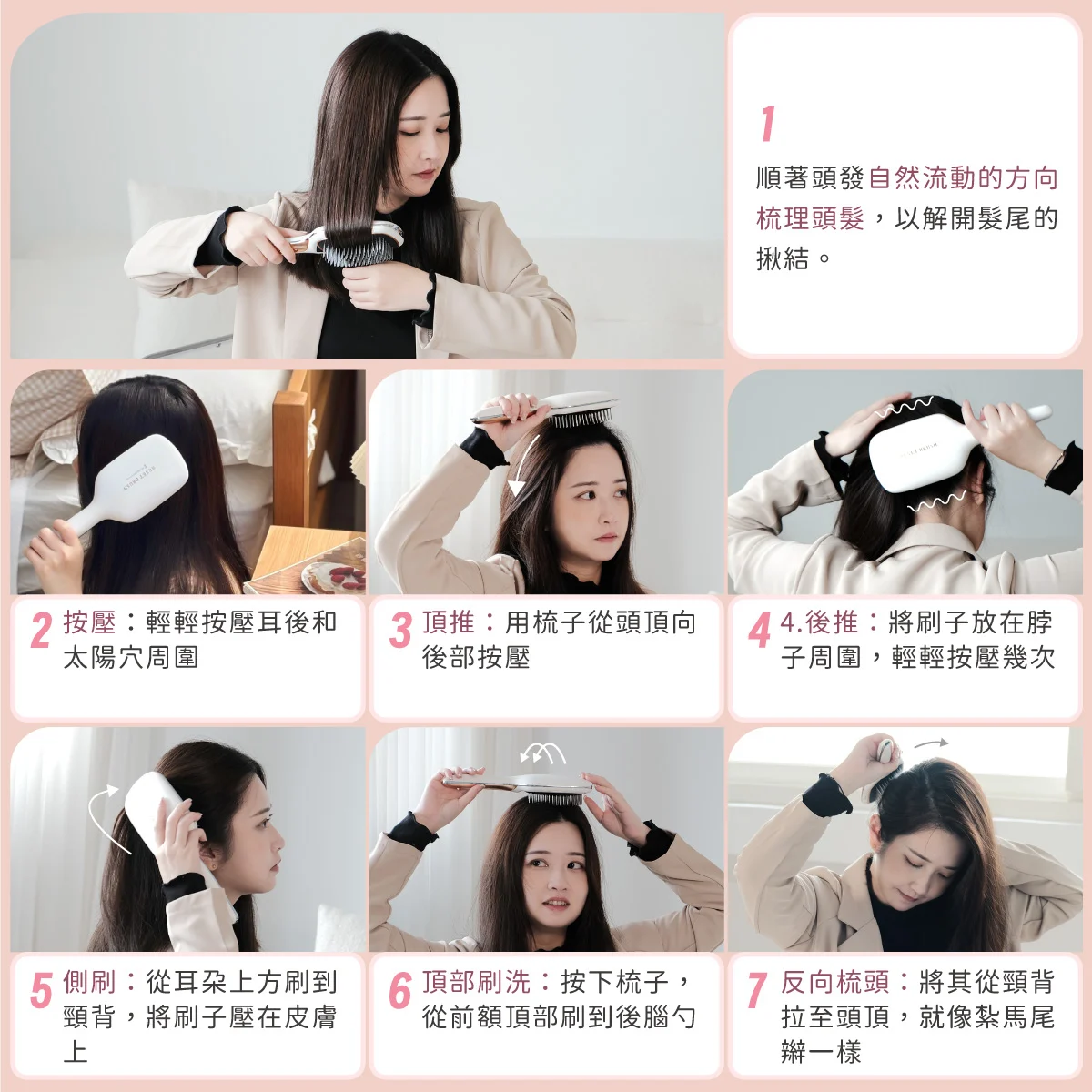 1
順著頭發自然流動的方向梳理頭髮，以解開髮尾的揪結。

2 按壓：輕輕按壓耳後和太陽穴周圍

3 頂推：用梳子從頭頂向後部按壓

4 4.後推：將刷子放在脖子周圍，輕輕按壓幾次

5 側刷：從耳朵上方刷到頸背，將刷子壓在皮膚上

6 頂部刷洗：按下梳子，從前額頂部刷到後腦勺

7 反向梳頭：將其從頸背拉至頭頂，就像紮馬尾辮一樣