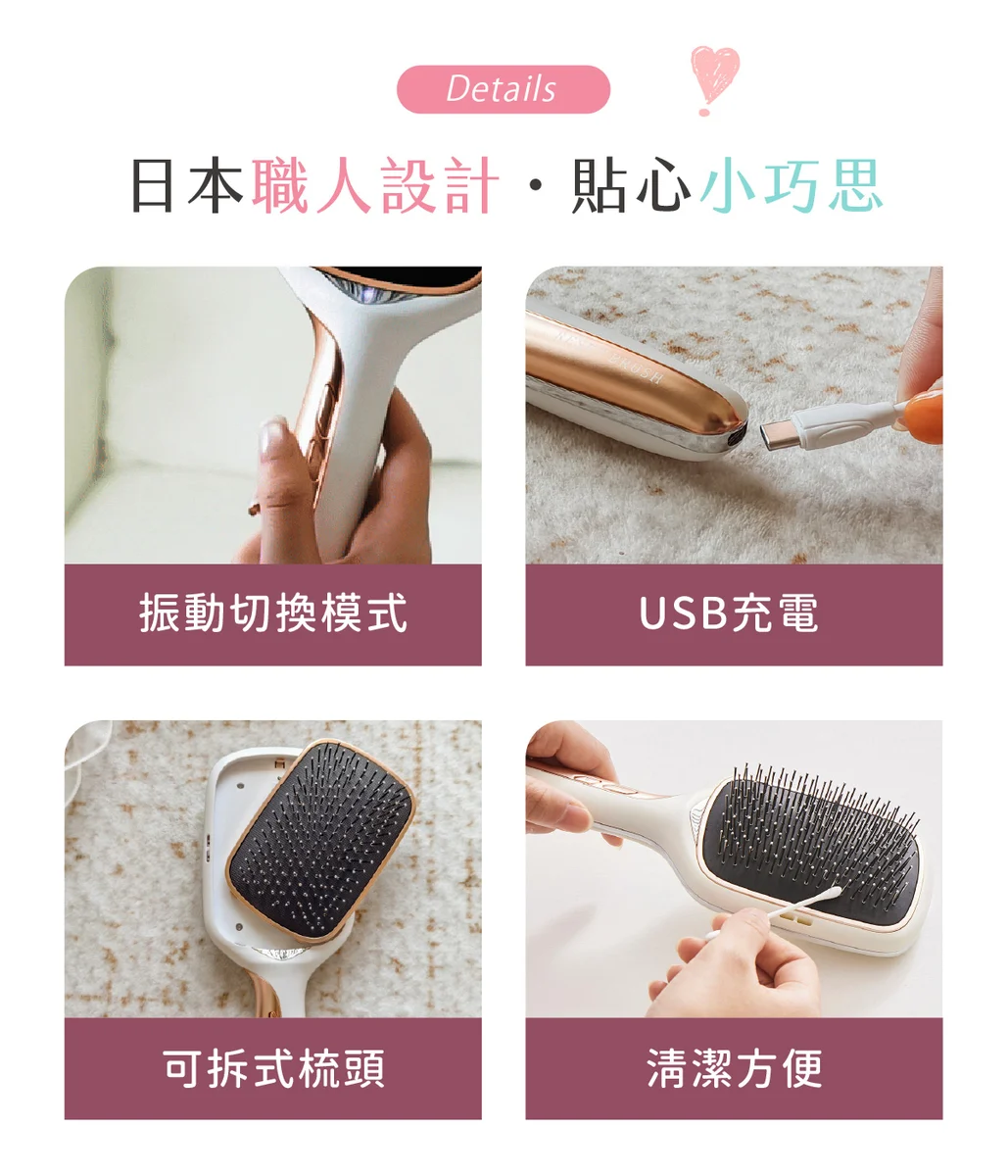 Details

日本職人設計・貼心小巧思

振動切換模式

USB充電

可拆式梳頭

清潔方便