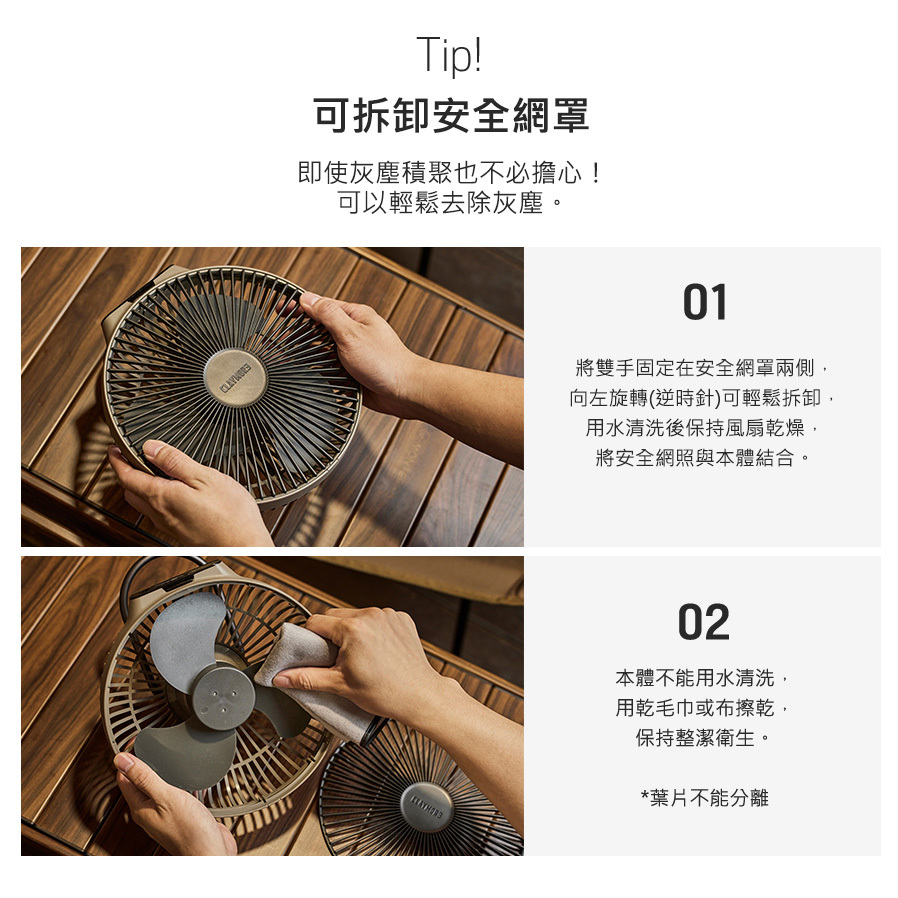 Tip!
可拆卸安全網罩

即使灰塵積聚也不必擔心！
可以輕鬆去除灰塵。

CLAYMORE

01

將雙手固定在安全網罩兩側，
向左旋轉(逆時針)可輕鬆拆卸，
用水清洗後保持風扇乾燥，
將安全網照與本體結合。

CLAYMORE

02

本體不能用水清洗，
用乾毛巾或布擦乾，
保持整潔衛生。

*葉片不能分離