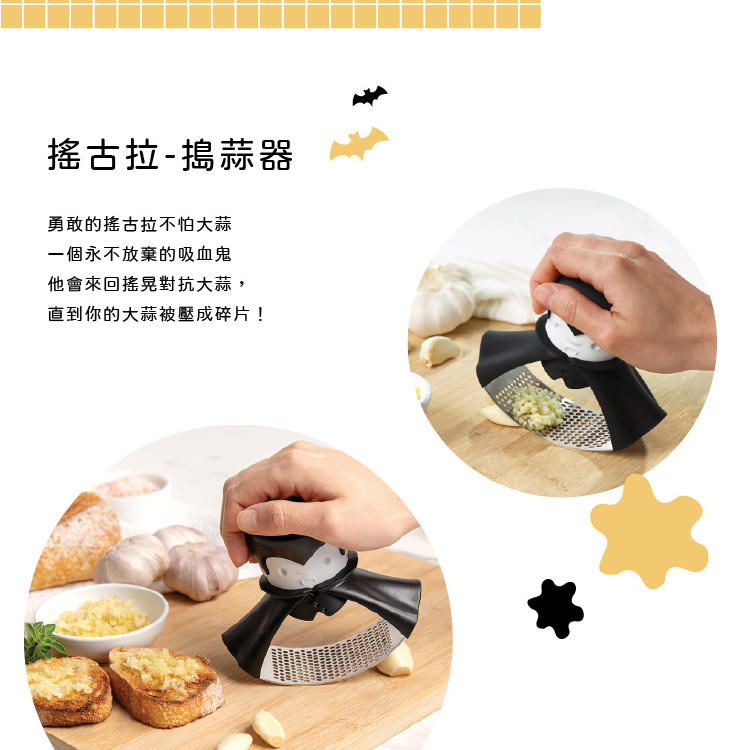 搖古拉-搗蒜器

勇敢的搖古拉不怕大蒜
一個永不放棄的吸血鬼
他會來回搖晃對抗大蒜，
直到你的大蒜被壓成碎片！