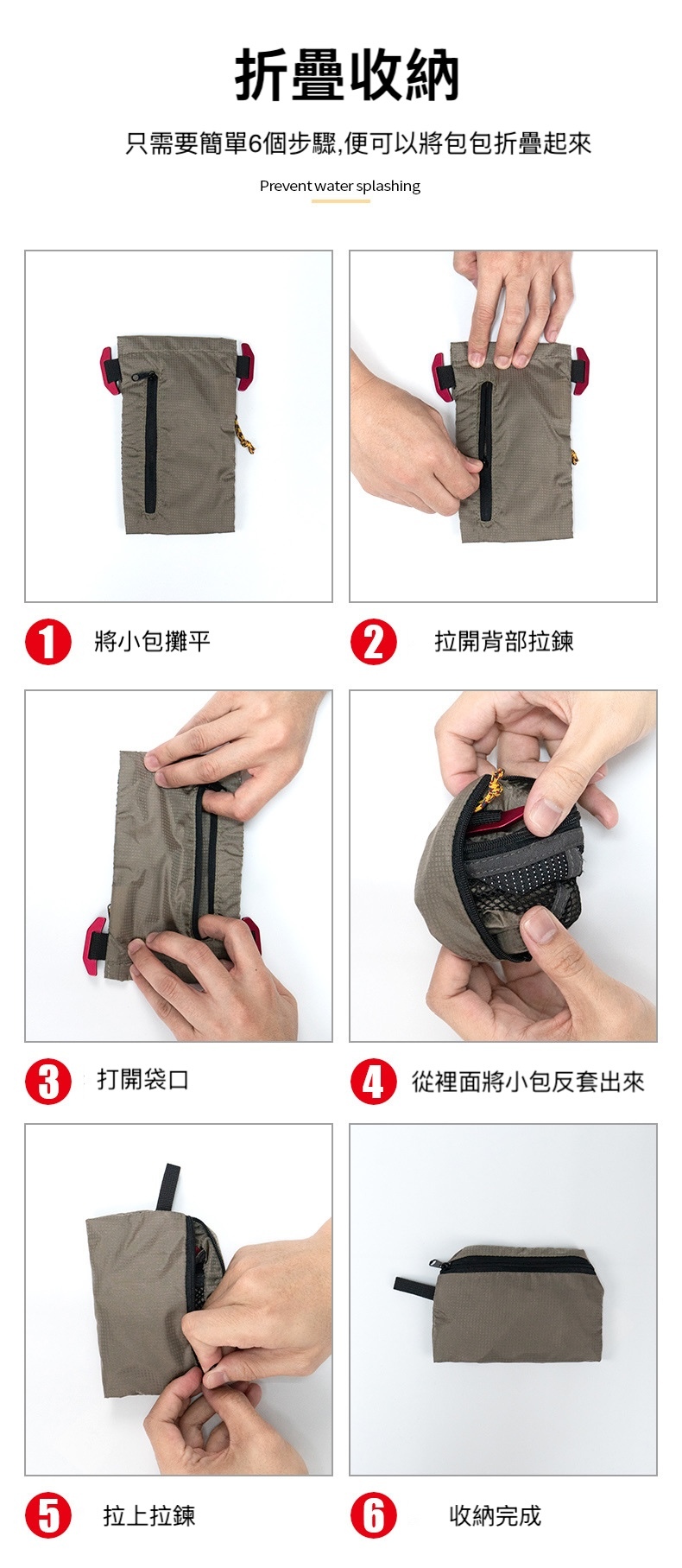 折疊收納

只需要簡單6個步驟,便可以將包包折疊起來

Prevent water splashing

1 將小包攤平

2 拉開背部拉鍊

3 打開袋口

4 從裡面將小包反套出來

5 拉上拉鍊

6 收納完成