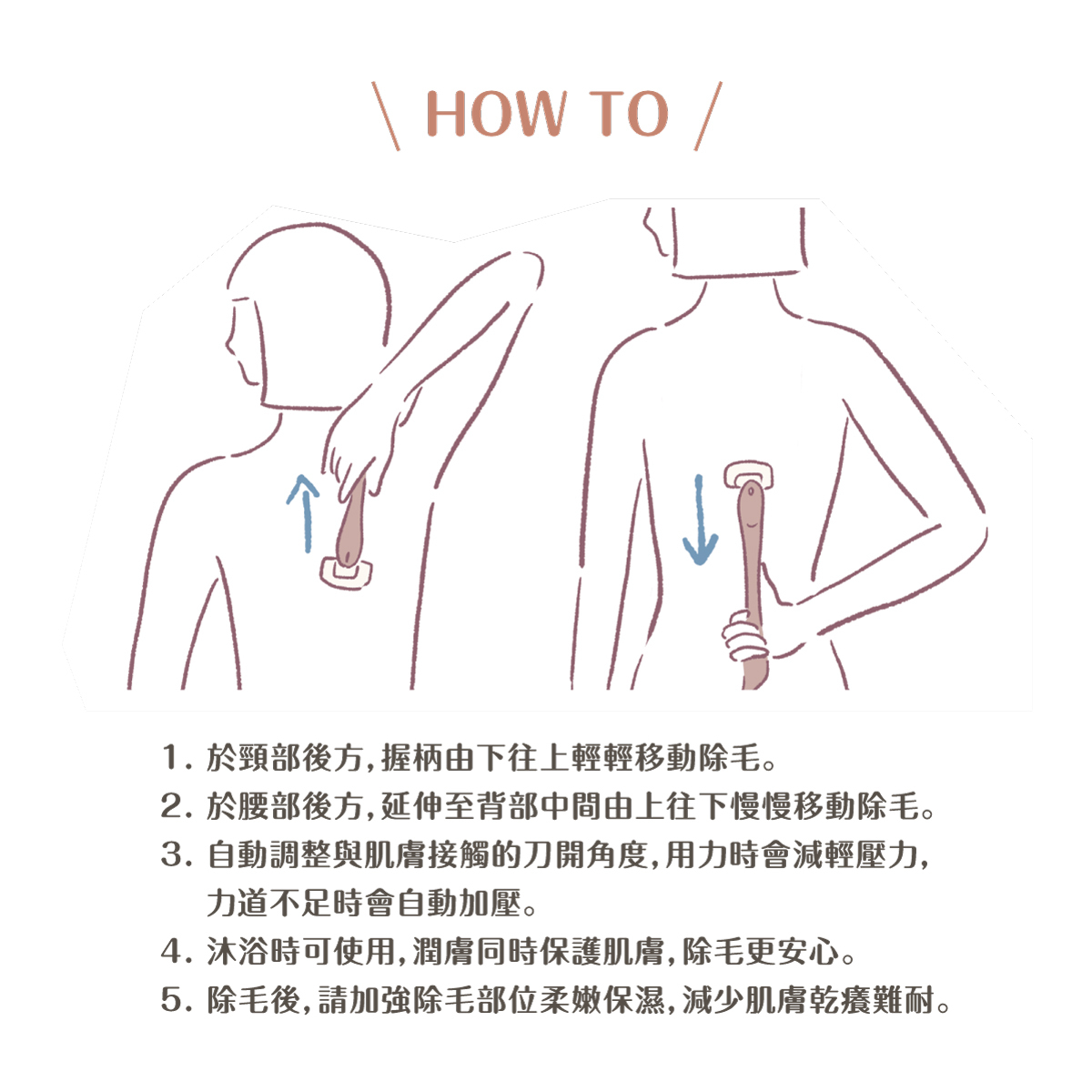 \ HOW TO /

1. 於頸部後方,握柄由下往上輕輕移動除毛。
2. 於腰部後方,延伸至背部中間由上往下慢慢移動除毛。
3. 自動調整與肌膚接觸的刀開角度,用力時會減輕壓力,力道不足時會自動加壓。
4. 沐浴時可使用,潤膚同時保護肌膚,除毛更安心。
5. 除毛後,請加強除毛部位柔嫩保濕,減少肌膚乾癢難耐。