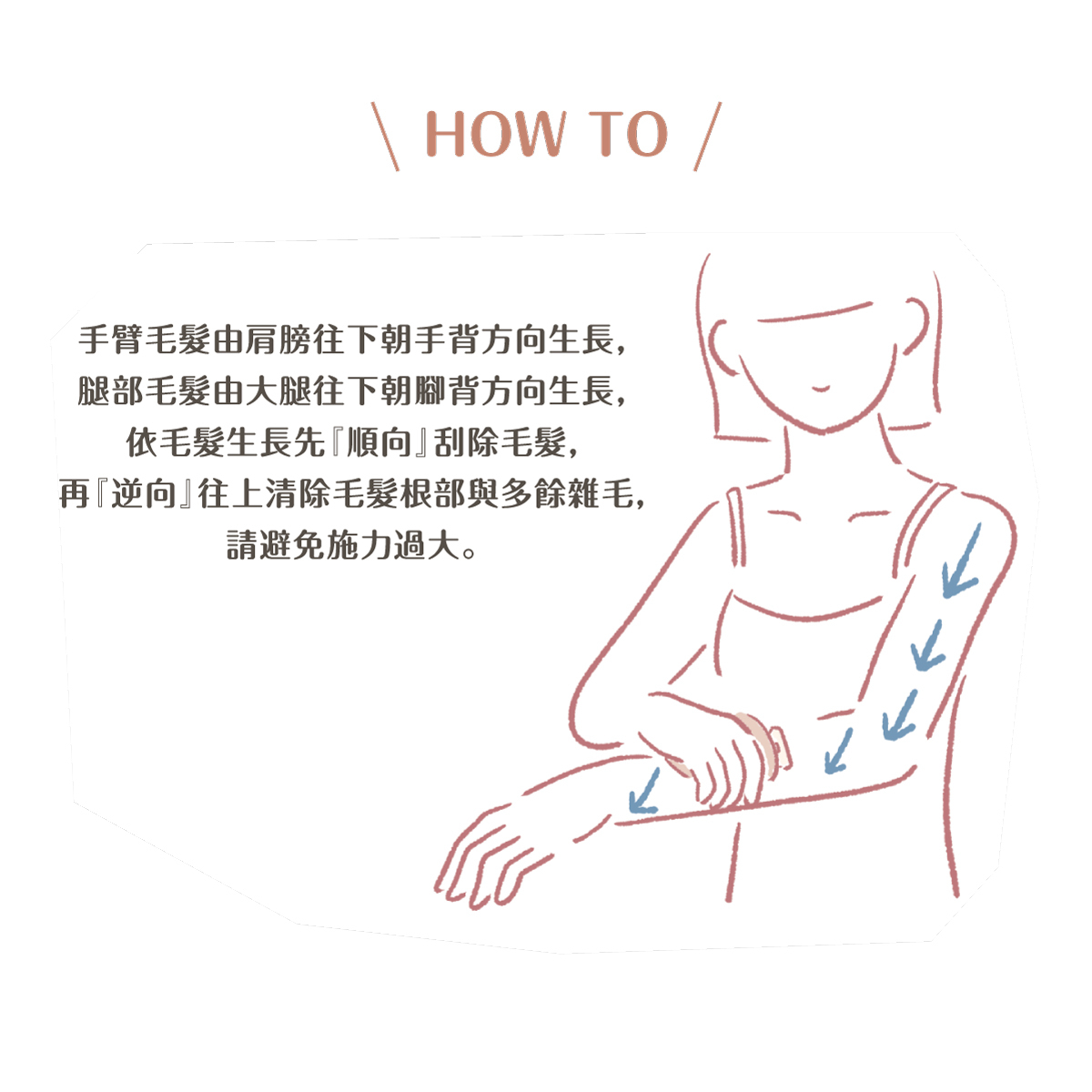 \ HOW TO /

手臂毛髮由肩膀往下朝手背方向生長，
腿部毛髮由大腿往下朝腳背方向生長，
依毛髮生長先『順向』刮除毛髮，
再『逆向』往上清除毛髮根部與多餘雜毛，
請避免施力過大。