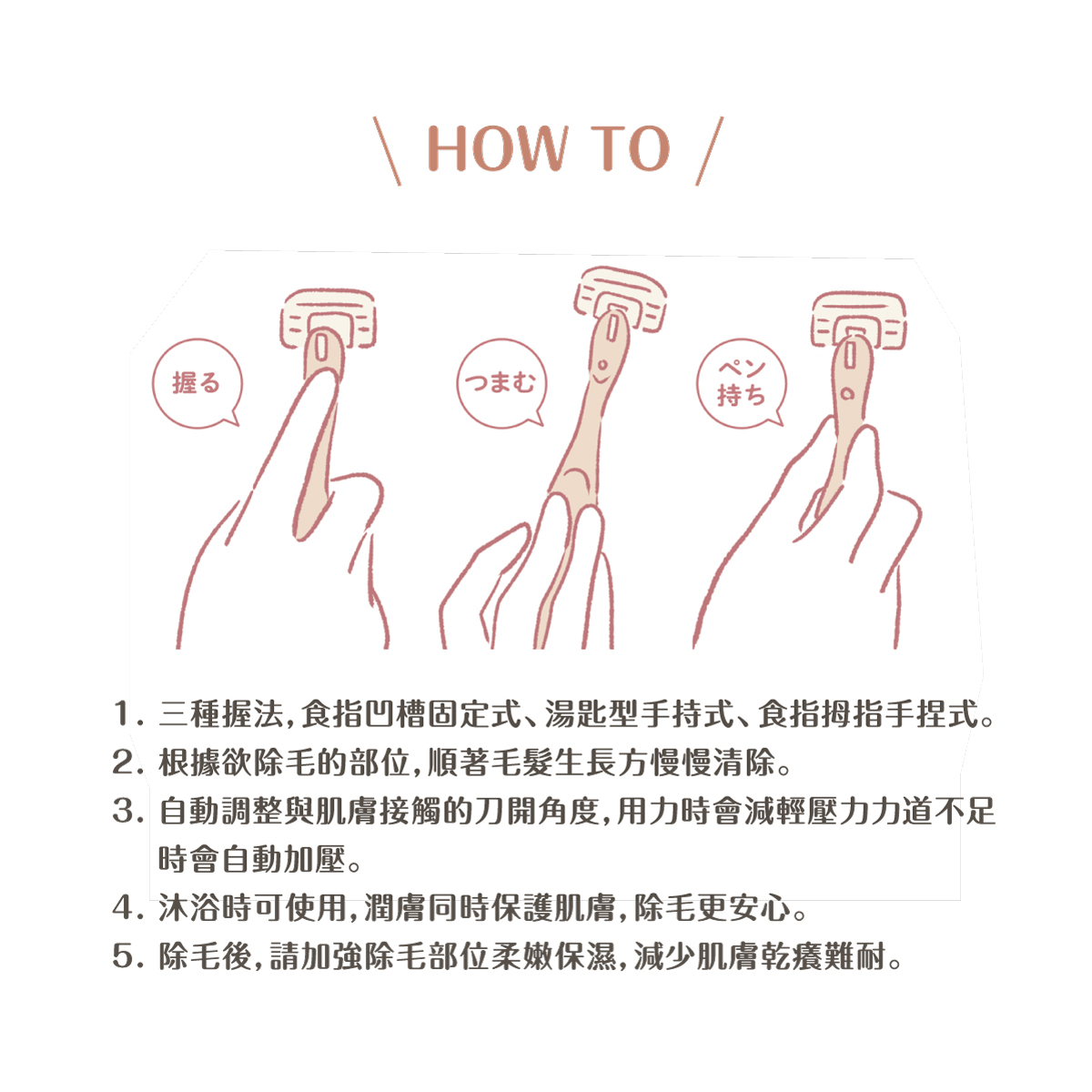 \ HOW TO /

握る

つまむ

ペン持ち

1. 三種握法,食指凹槽固定式、湯匙型手持式、食指拇指手捏式。
2. 根據欲除毛的部位,順著毛髮生長方慢慢清除。
3. 自動調整與肌膚接觸的刀開角度,用力時會減輕壓力力道不足時會自動加壓。
4. 沐浴時可使用,潤膚同時保護肌膚,除毛更安心。
5. 除毛後,請加強除毛部位柔嫩保濕,減少肌膚乾癢難耐。