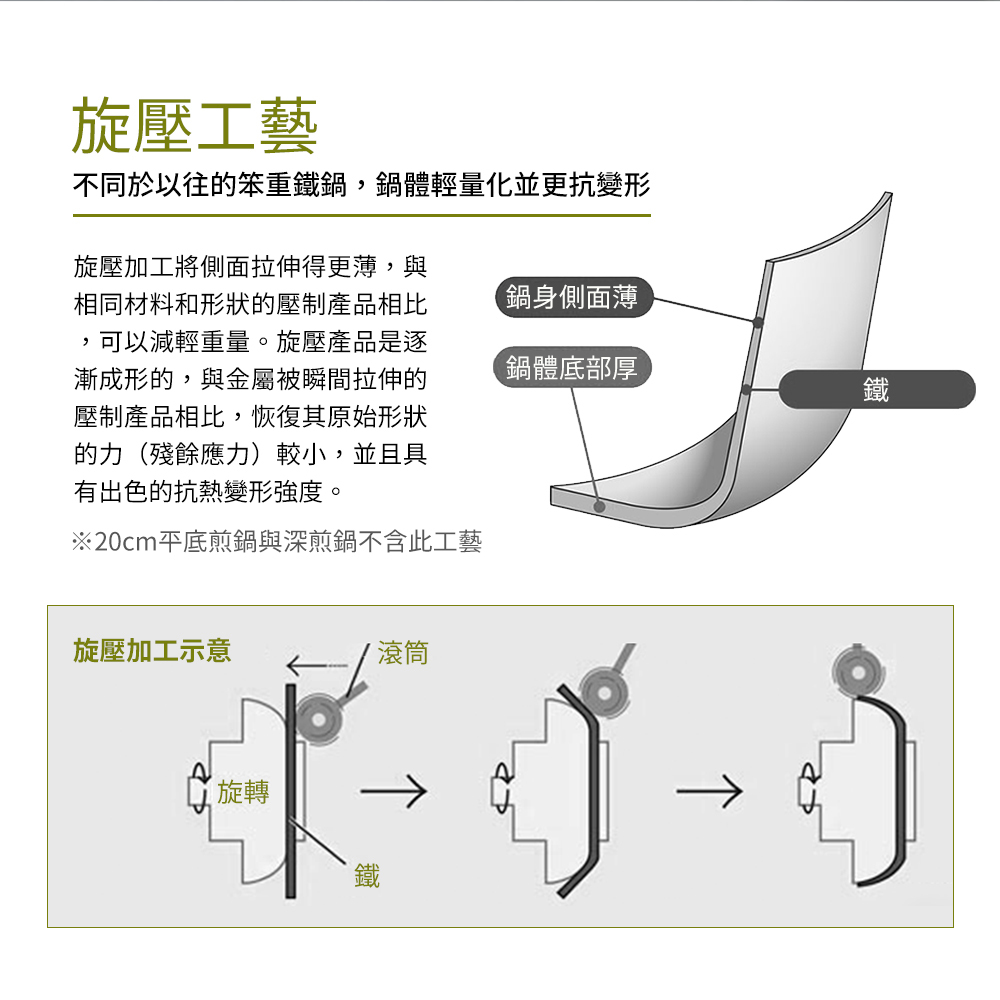 旋壓工藝

不同於以往的笨重鐵鍋，鍋體輕量化並更抗變形

旋壓加工將側面拉伸得更薄，與相同材料和形狀的壓制產品相比，可以減輕重量。旋壓產品是逐漸成形的，與金屬被瞬間拉伸的壓制產品相比，恢復其原始形狀的力（殘餘應力）較小，並且具有出色的抗熱變形強度。

※20cm平底煎鍋與深煎鍋不含此工藝

鍋身側面薄

鍋體底部厚

鐵

旋壓加工示意

滾筒

旋轉

鐵