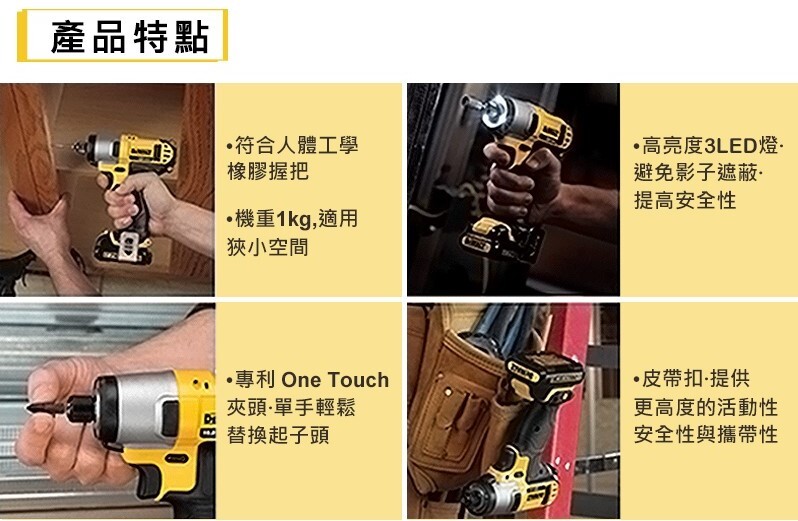 產品特點

•符合人體工學橡膠握把

•機重1kg,適用狹小空間

•高亮度3LED燈·避免影子遮蔽·提高安全性

•專利 One Touch 夾頭·單手輕鬆替換起子頭

•皮帶扣·提供更高度的活動性安全性與攜帶性