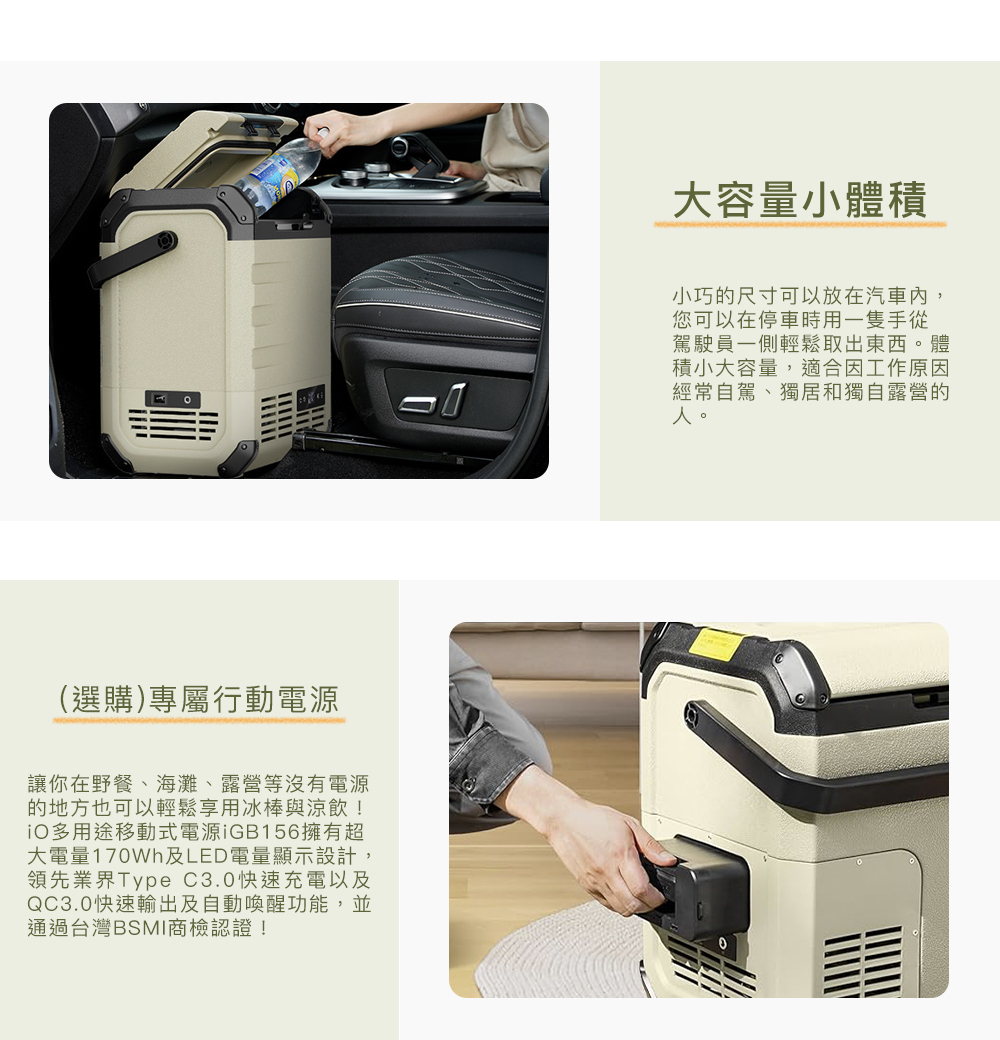 大容量小體積

小巧的尺寸可以放在汽車內，您可以在停車時用一隻手從駕駛員一側輕鬆取出東西。體積小大容量，適合因工作原因經常自駕、獨居和獨自露營的人。

(選購)專屬行動電源

讓你在野餐、海灘、露營等沒有電源的地方也可以輕鬆享用冰棒與涼飲！iO多用途移動式電源iGB156擁有超大電量170Wh及LED電量顯示設計，領先業界Type C3.0快速充電以及QC3.0快速輸出及自動喚醒功能，並通過台灣BSMI商檢認證！