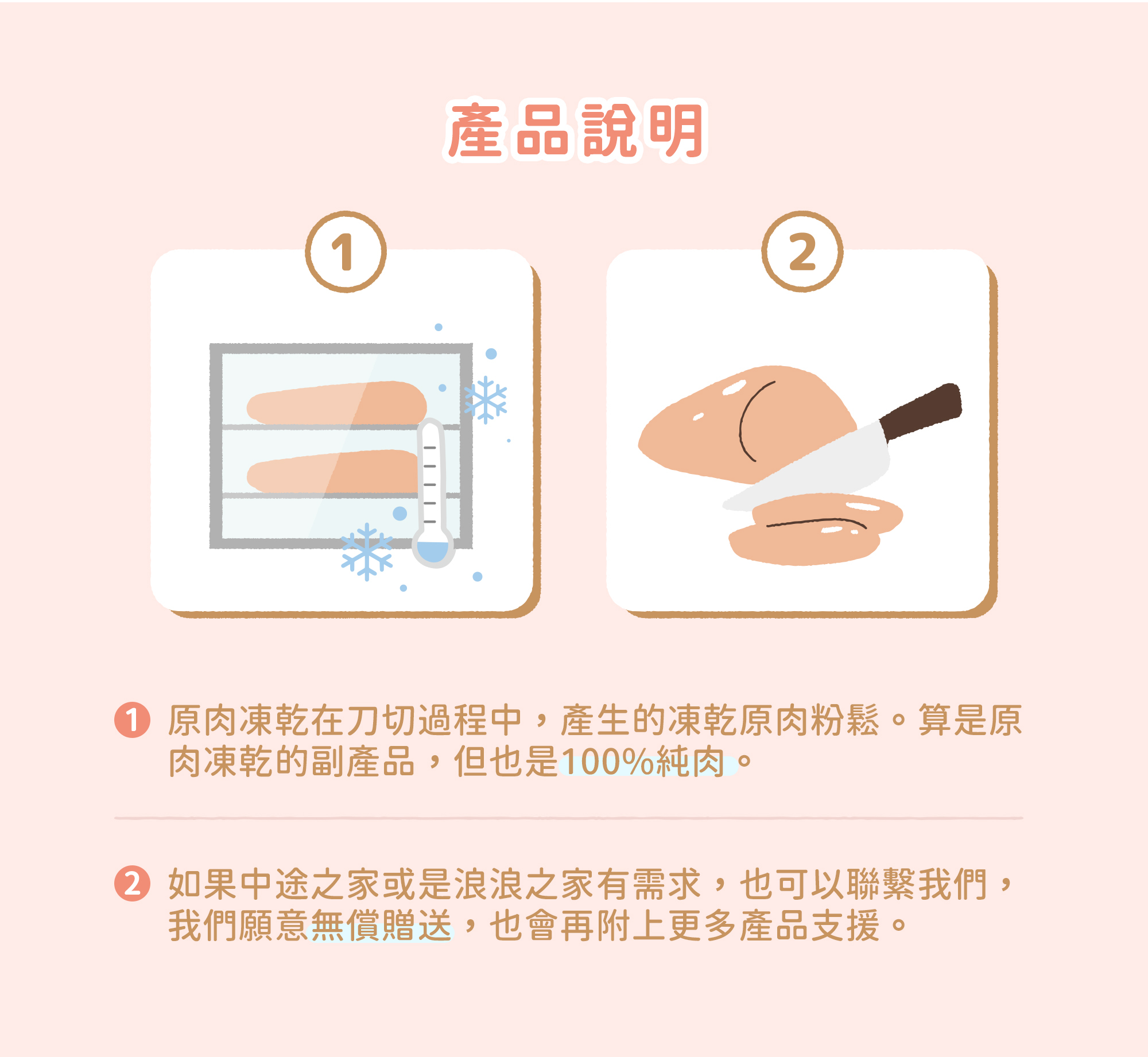 產品說明

1

2

1 原肉凍乾在刀切過程中，產生的凍乾原肉粉鬆。算是原肉凍乾的副產品，但也是100%純肉。

2 如果中途之家或是浪浪之家有需求，也可以聯繫我們，我們願意無償贈送，也會再附上更多產品支援。