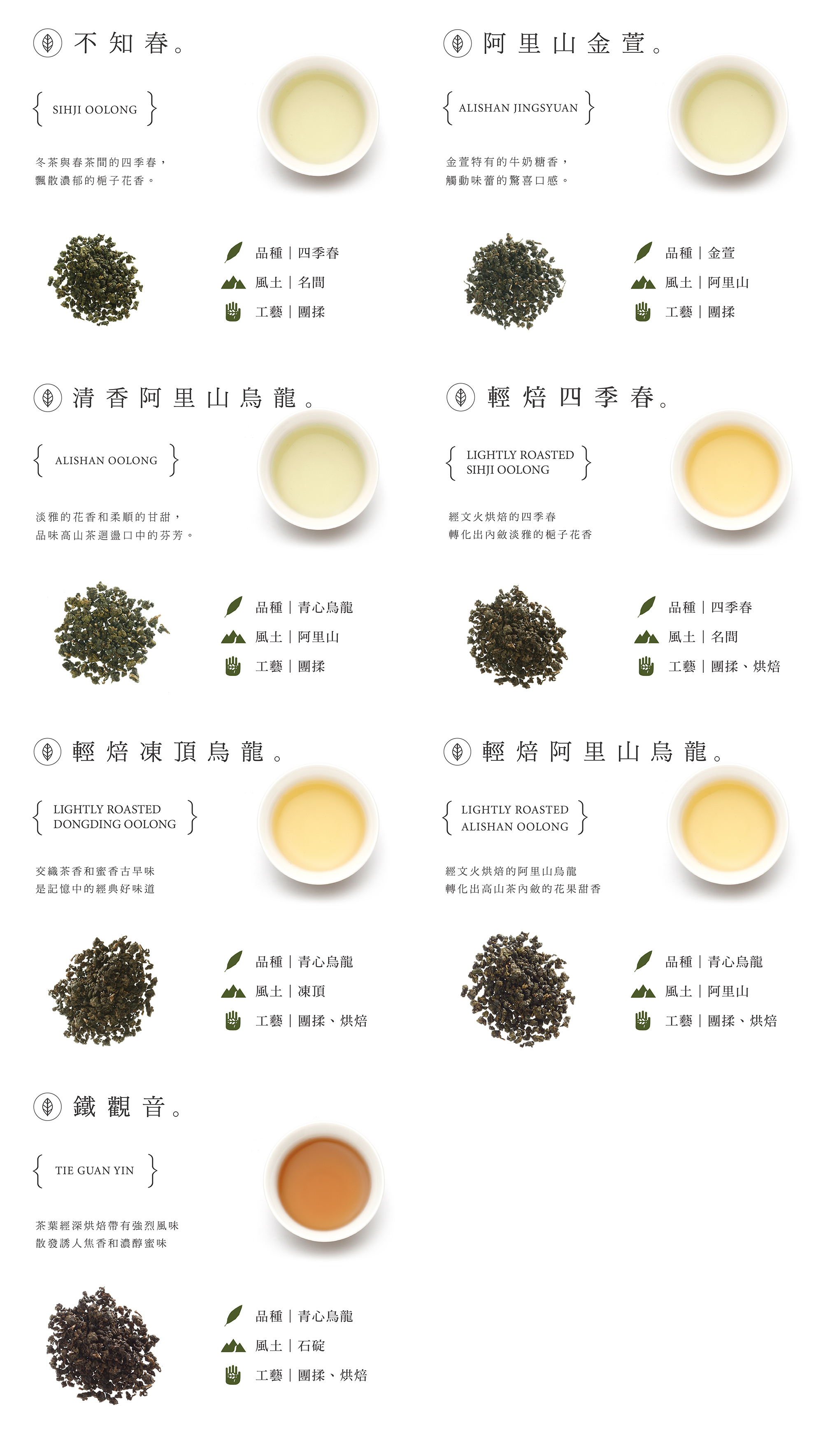 不知春。

{ SIHJI OOLONG }

冬茶與春茶間的四季春，
飄散濃郁的梔子花香。

品種｜四季春
風土｜名間
工藝｜團揉

阿里山金萱。

{ ALISHAN JINGSYUAN }

金萱特有的牛奶糖香，
觸動味蕾的驚喜口感。

品種｜金萱
風土｜阿里山
工藝｜團揉

清香阿里山烏龍。

{ ALISHAN OOLONG }

淡雅的花香和柔順的甘甜，
品味高山茶迴盪口中的芬芳。

品種｜青心烏龍
風土｜阿里山
工藝｜團揉

輕焙四季春。

{ LIGHTLY ROASTED SIHJI OOLONG }

經文火烘焙的四季春
轉化出內斂淡雅的梔子花香

品種｜四季春
風土｜名間
工藝｜團揉、烘焙

輕焙凍頂烏龍。

{ LIGHTLY ROASTED DONGDING OOLONG }

交織茶香和蜜香古早味
是記憶中的經典好味道

品種｜青心烏龍
風土｜凍頂
工藝｜團揉、烘焙

輕焙阿里山烏龍。

{ LIGHTLY ROASTED ALISHAN OOLONG }

經文火烘焙的阿里山烏龍
轉化出高山茶內斂的花果甜香

品種｜青心烏龍
風土｜阿里山
工藝｜團揉、烘焙

鐵觀音。

{ TIE GUAN YIN }

茶葉經深烘焙帶有強烈風味
散發誘人焦香和濃醇蜜味

品種｜青心烏龍
風土｜石碇
工藝｜團揉、烘焙