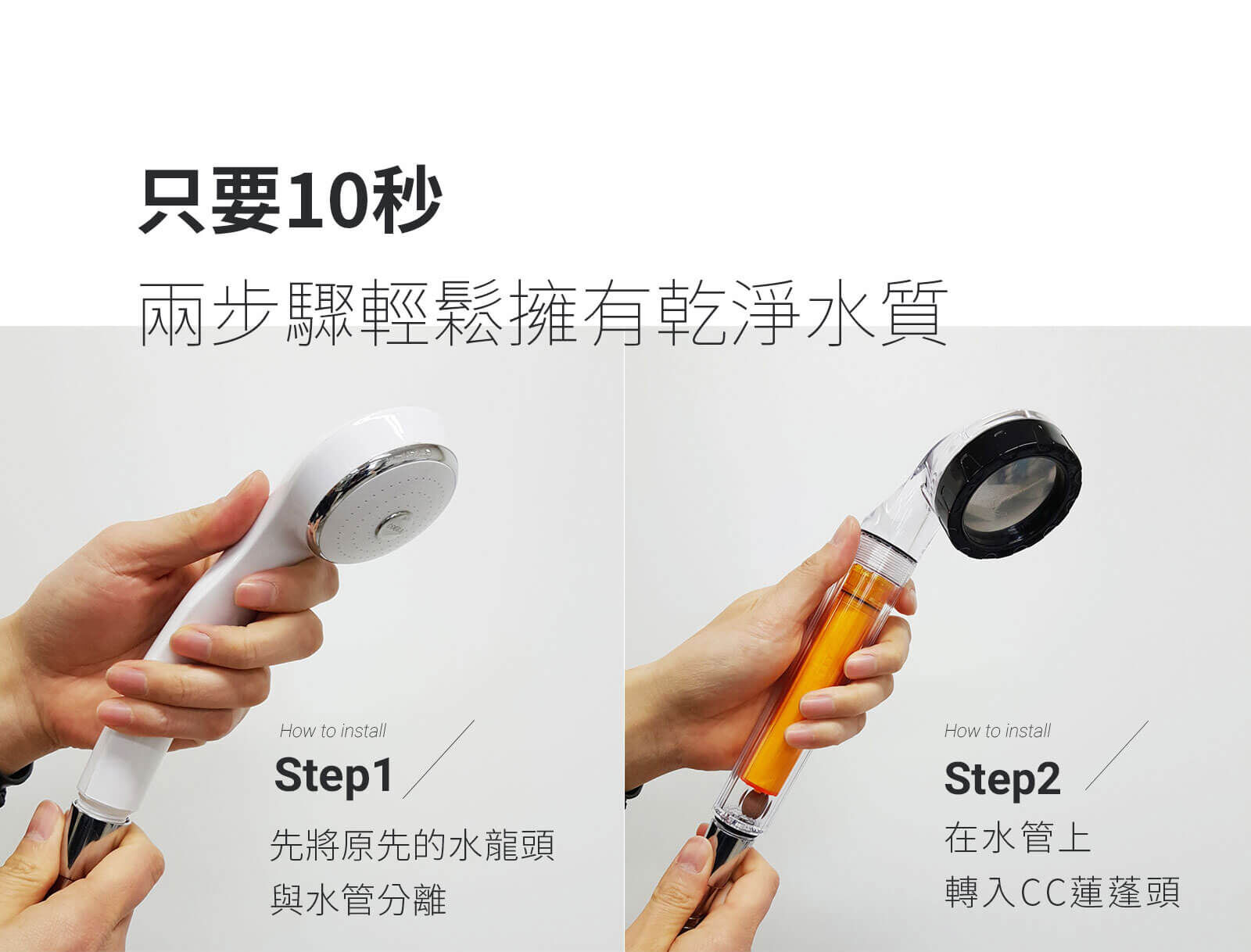 只要10秒

兩步驟輕鬆擁有乾淨水質

How to install
Step1
先將原先的水龍頭
與水管分離

How to install
Step2
在水管上
轉入CC蓮蓬頭