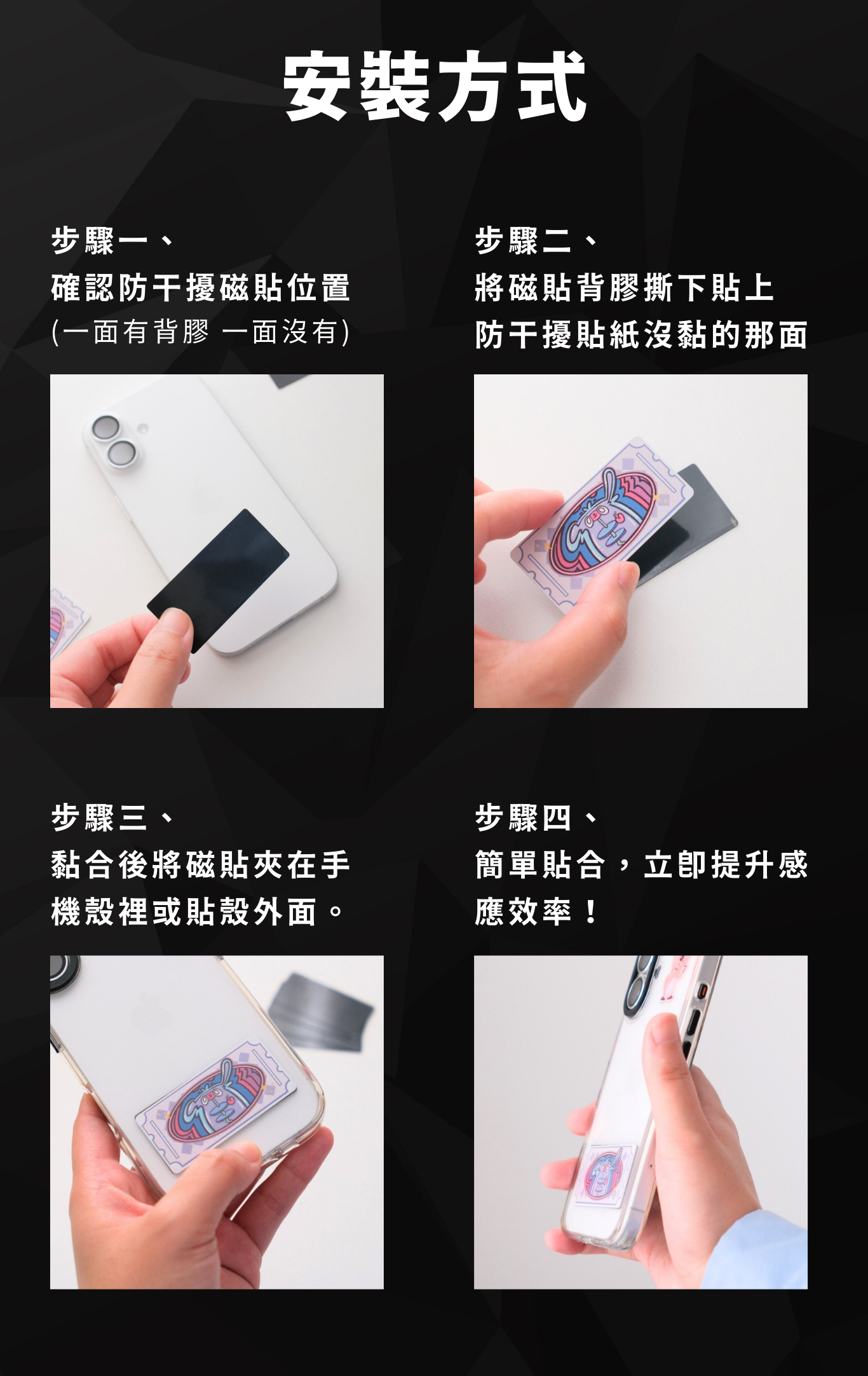 安裝方式

步驟一、
確認防干擾磁貼位置
(一面有背膠 一面沒有)

步驟二、
將磁貼背膠撕下貼上
防干擾貼紙沒黏的那面

步驟三、
黏合後將磁貼夾在手機殼裡或貼殼外面。

步驟四、
簡單貼合，立即提升感應效率！