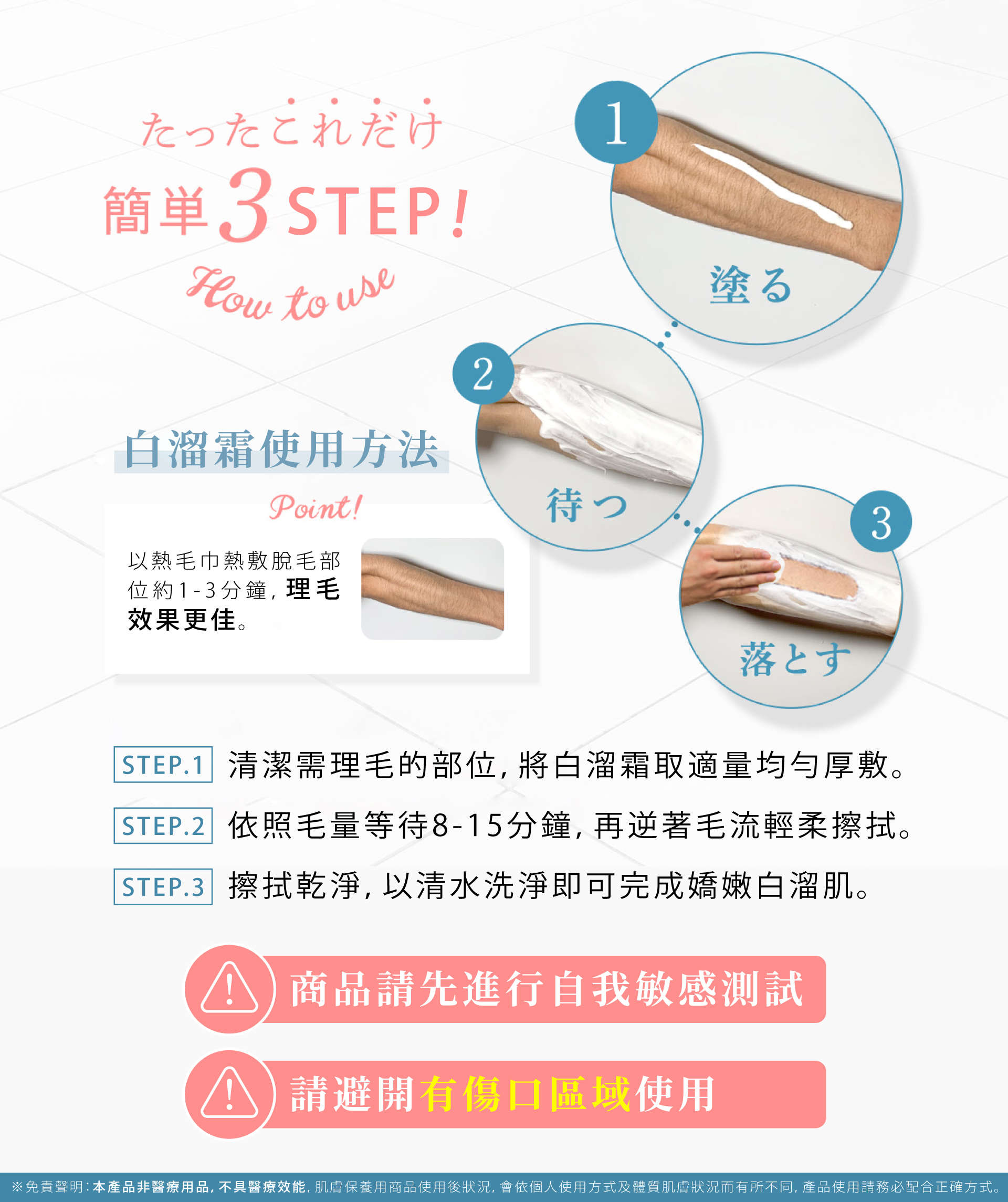 たったこれだけ
簡単3STEP!
How to use

1
塗る

2
待つ

3
落とす

白溜霜使用方法

Point!
以熱毛巾熱敷脫毛部位約1-3分鐘，理毛效果更佳。

STEP.1 清潔需理毛的部位，將白溜霜取適量均勻厚敷。
STEP.2 依照毛量等待8-15分鐘，再逆著毛流輕柔擦拭。
STEP.3 擦拭乾淨，以清水洗淨即可完成嬌嫩白溜肌。

商品請先進行自我敏感測試

請避開有傷口區域使用

※免責聲明：本產品非醫療用品，不具醫療效能，肌膚保養用商品使用後狀況，會依個人使用方式及體質肌膚狀況而有所不同，產品使用請務必配合正確方式。