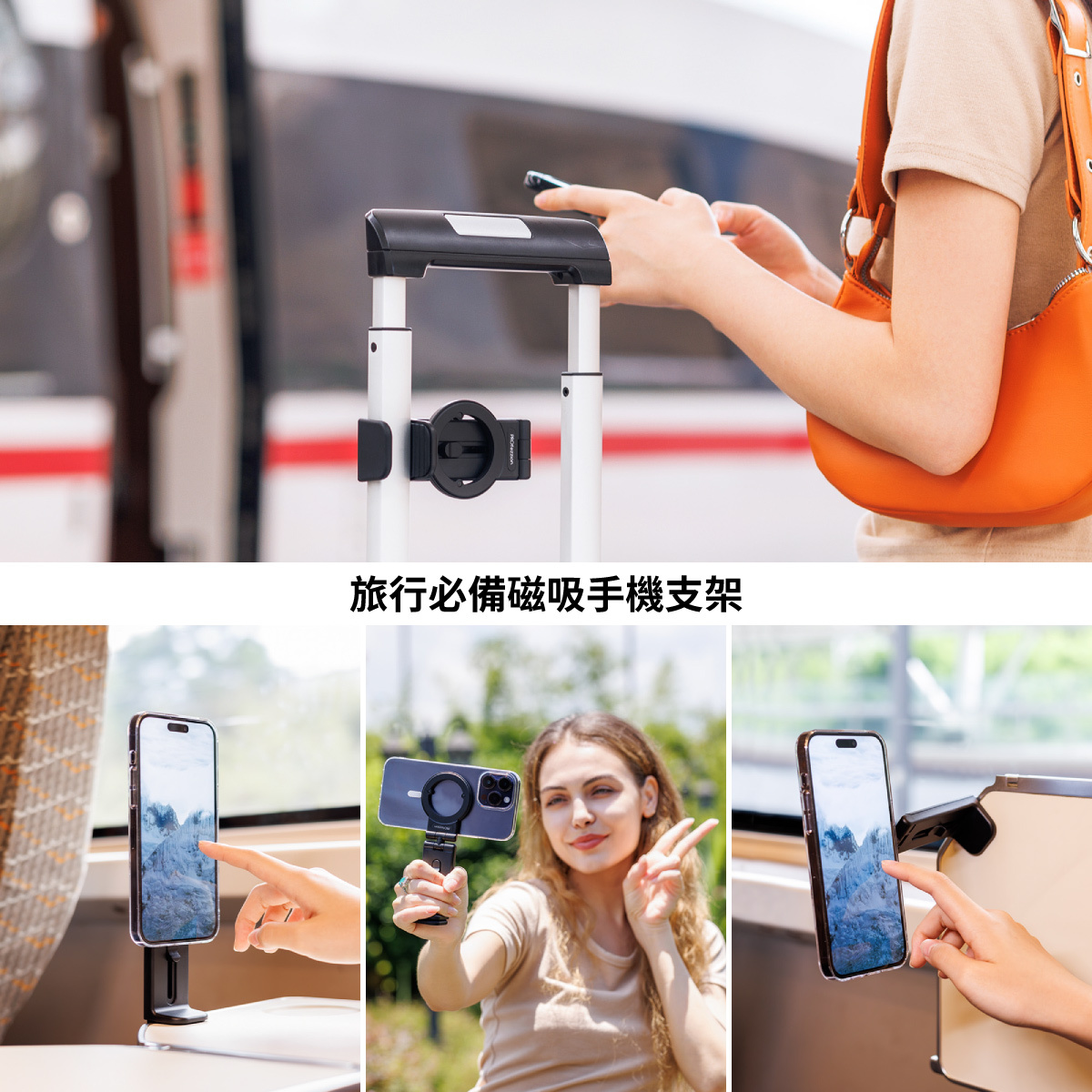 旅行必備磁吸手機支架