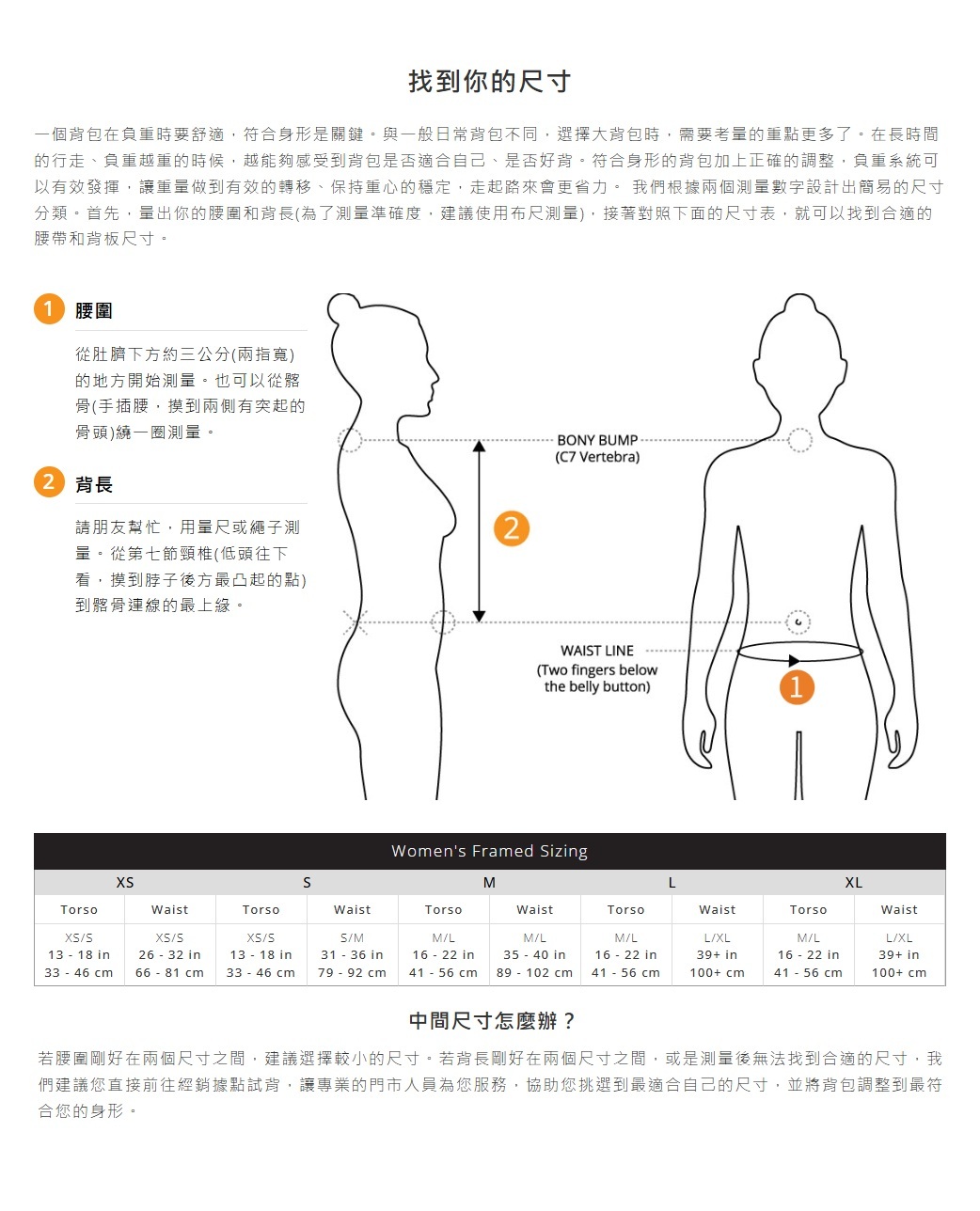 找到你的尺寸

一個背包在負重時要舒適，符合身形是關鍵。與一般日常背包不同，選擇大背包時，需要考量的重點更多了。在長時間的行走、負重越重的時候，越能夠感受到背包是否適合自己、是否好背。符合身形的背包加上正確的調整，負重系統可以有效發揮，讓重量做到有效的轉移、保持重心的穩定，走起路來會更省力。 我們根據兩個測量數字設計出簡易的尺寸分類。首先，量出你的腰圍和背長(為了測量準確度，建議使用布尺測量)，接著對照下面的尺寸表，就可以找到合適的腰帶和背板尺寸。

1 腰圍

從肚臍下方約三公分(兩指寬)的地方開始測量。也可以從髂骨(手插腰，摸到兩側有突起的骨頭)繞一圈測量。

2 背長

請朋友幫忙，用量尺或繩子測量。從第七節頸椎(低頭往下看，摸到脖子後方最凸起的點)到髂骨連線的最上緣。

BONY BUMP
(C7 Vertebra)

2

WAIST LINE
(Two fingers below the belly button)

1

Women's Framed Sizing

| XS | | S | | M | | L | | XL | |
|---|---|---|---|---|---|---|---|---|---|
| Torso | Waist | Torso | Waist | Torso | Waist | Torso | Waist | Torso | Waist |
| XS/S 13 - 18 in 33 - 46 cm | XS/S 26 - 32 in 66 - 81 cm | XS/S 13 - 18 in 33 - 46 cm | S/M 31 - 36 in 79 - 92 cm | M/L 16 - 22 in 41 - 56 cm | M/L 35 - 40 in 89 - 102 cm | M/L 16 - 22 in 41 - 56 cm | L/XL 39+ in 100+ cm | M/L 16 - 22 in 41 - 56 cm | L/XL 39+ in 100+ cm |

中間尺寸怎麼辦？

若腰圍剛好在兩個尺寸之間，建議選擇較小的尺寸。若背長剛好在兩個尺寸之間，或是測量後無法找到合適的尺寸，我們建議您直接前往經銷據點試背，讓專業的門市人員為您服務，協助您挑選到最適合自己的尺寸，並將背包調整到最符合您的身形。