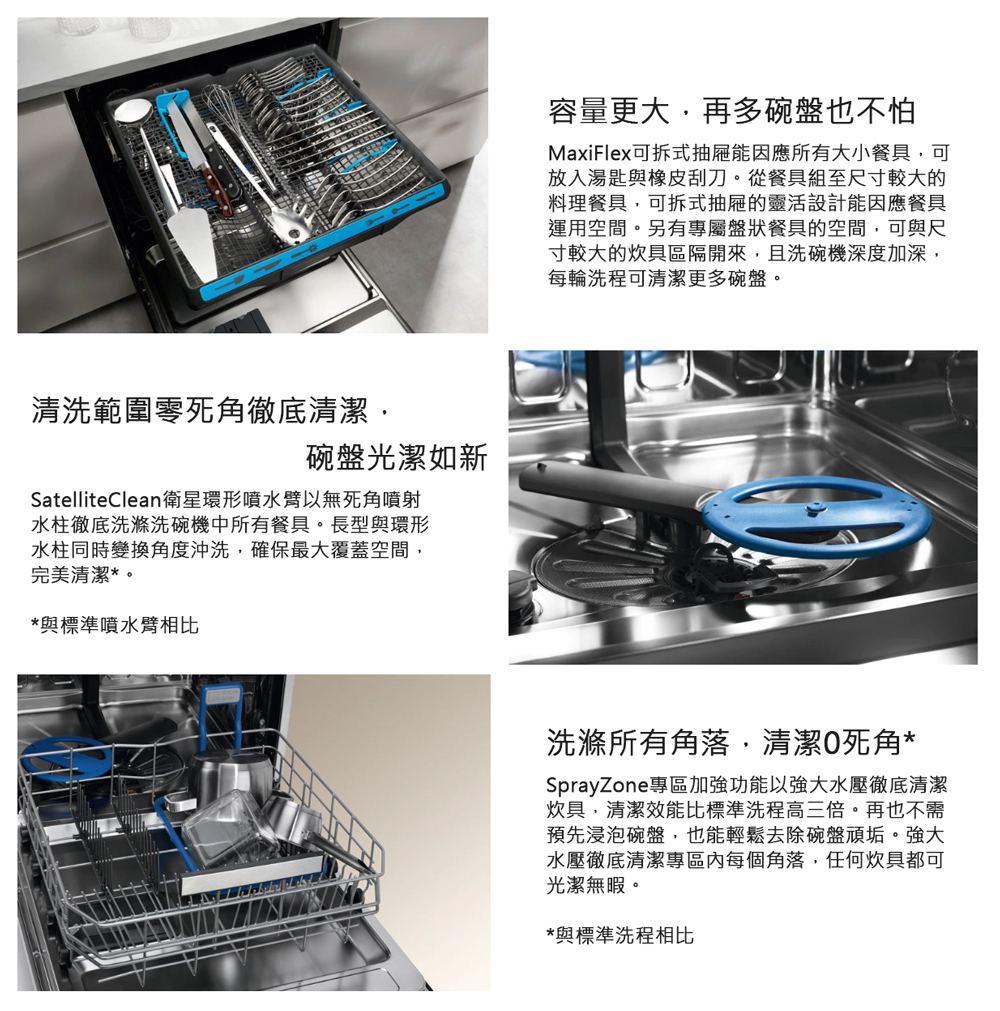 容量更大，再多碗盤也不怕

MaxiFlex可拆式抽屜能因應所有大小餐具，可放入湯匙與橡皮刮刀。從餐具組至尺寸較大的料理餐具，可拆式抽屜的靈活設計能因應餐具運用空間。另有專屬盤狀餐具的空間，可與尺寸較大的炊具區隔開來，且洗碗機深度加深，每輪洗程可清潔更多碗盤。

清洗範圍零死角徹底清潔，
碗盤光潔如新

SatelliteClean衛星環形噴水臂以無死角噴射水柱徹底洗滌洗碗機中所有餐具。長型與環形水柱同時變換角度沖洗，確保最大覆蓋空間，完美清潔*。

*與標準噴水臂相比

洗滌所有角落，清潔0死角*

SprayZone專區加強功能以強大水壓徹底清潔炊具，清潔效能比標準洗程高三倍。再也不需預先浸泡碗盤，也能輕鬆去除碗盤頑垢。強大水壓徹底清潔專區內每個角落，任何炊具都可光潔無暇。

*與標準洗程相比