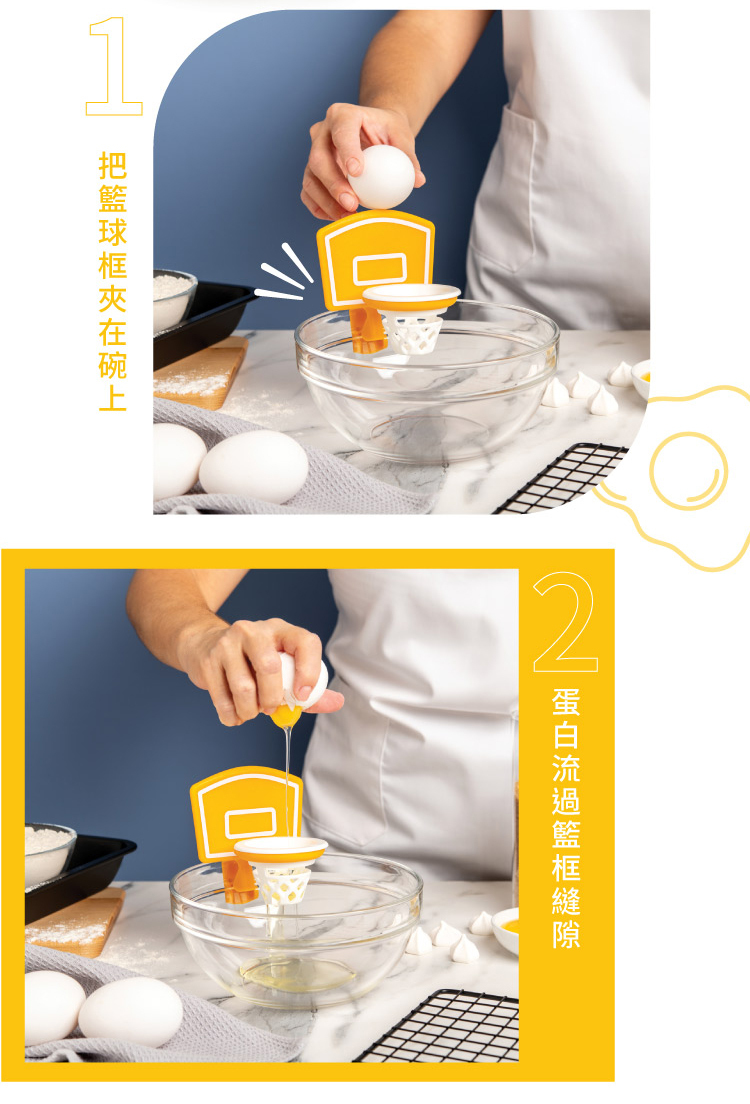 1

把籃球框夾在碗上

2

蛋白流過籃框縫隙