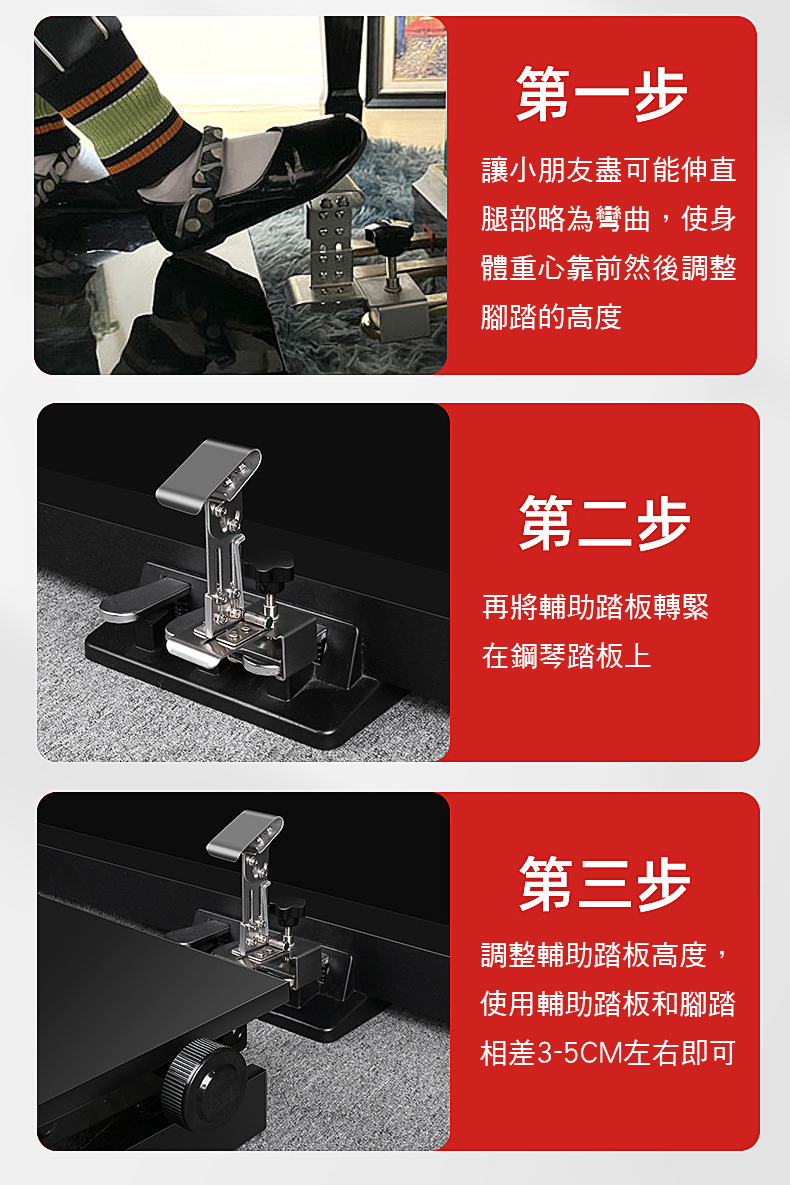 第一步

讓小朋友盡可能伸直腿部略為彎曲，使身體重心靠前然後調整腳踏的高度

第二步

再將輔助踏板轉緊在鋼琴踏板上

第三步

調整輔助踏板高度，使用輔助踏板和腳踏相差3-5CM左右即可