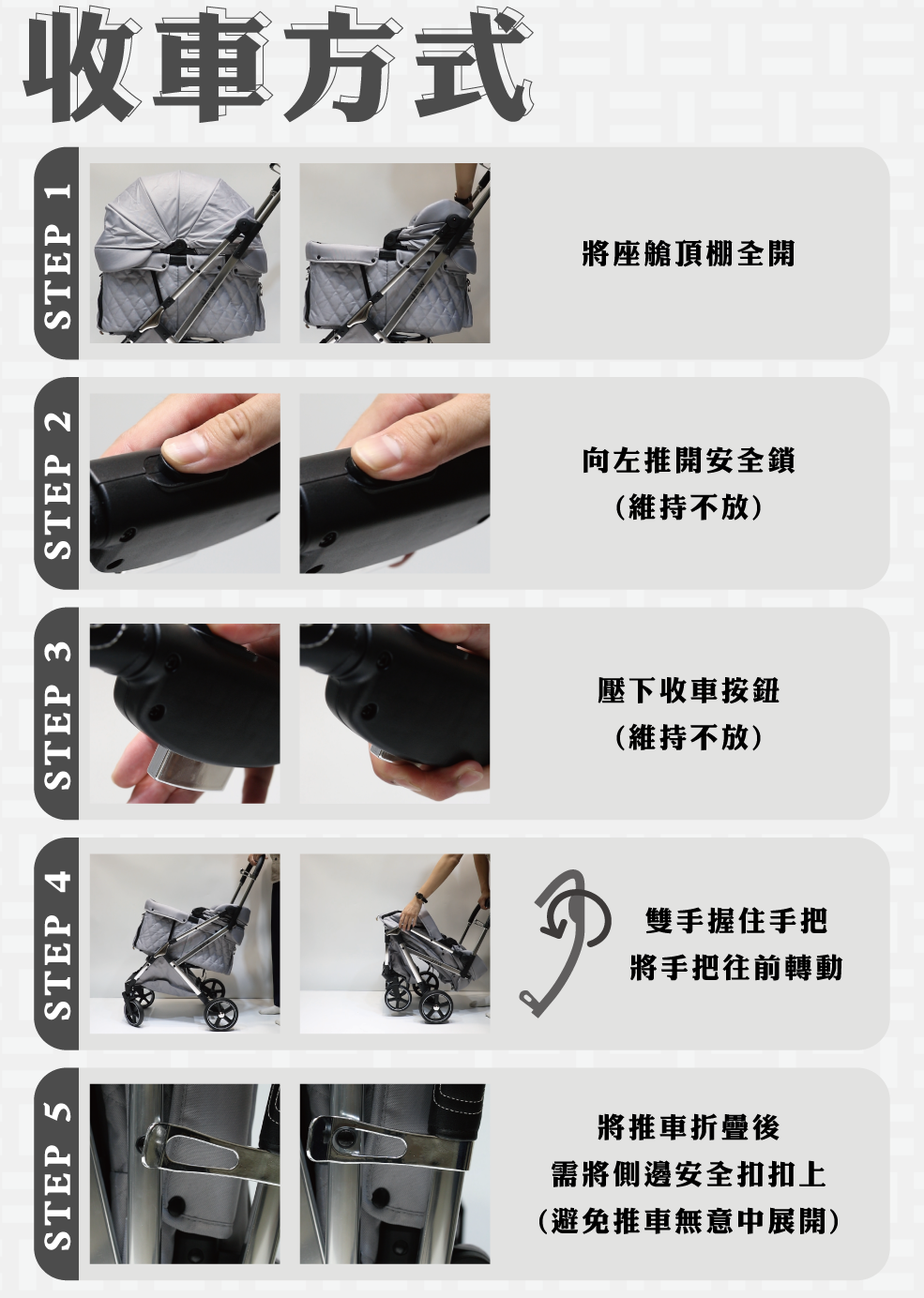 收車方式

STEP 1

將座艙頂棚全開

STEP 2

向左推開安全鎖
(維持不放)

STEP 3

壓下收車按鈕
(維持不放)

STEP 4

雙手握住手把
將手把往前轉動

STEP 5

將推車折疊後
需將側邊安全扣扣上
(避免推車無意中展開)