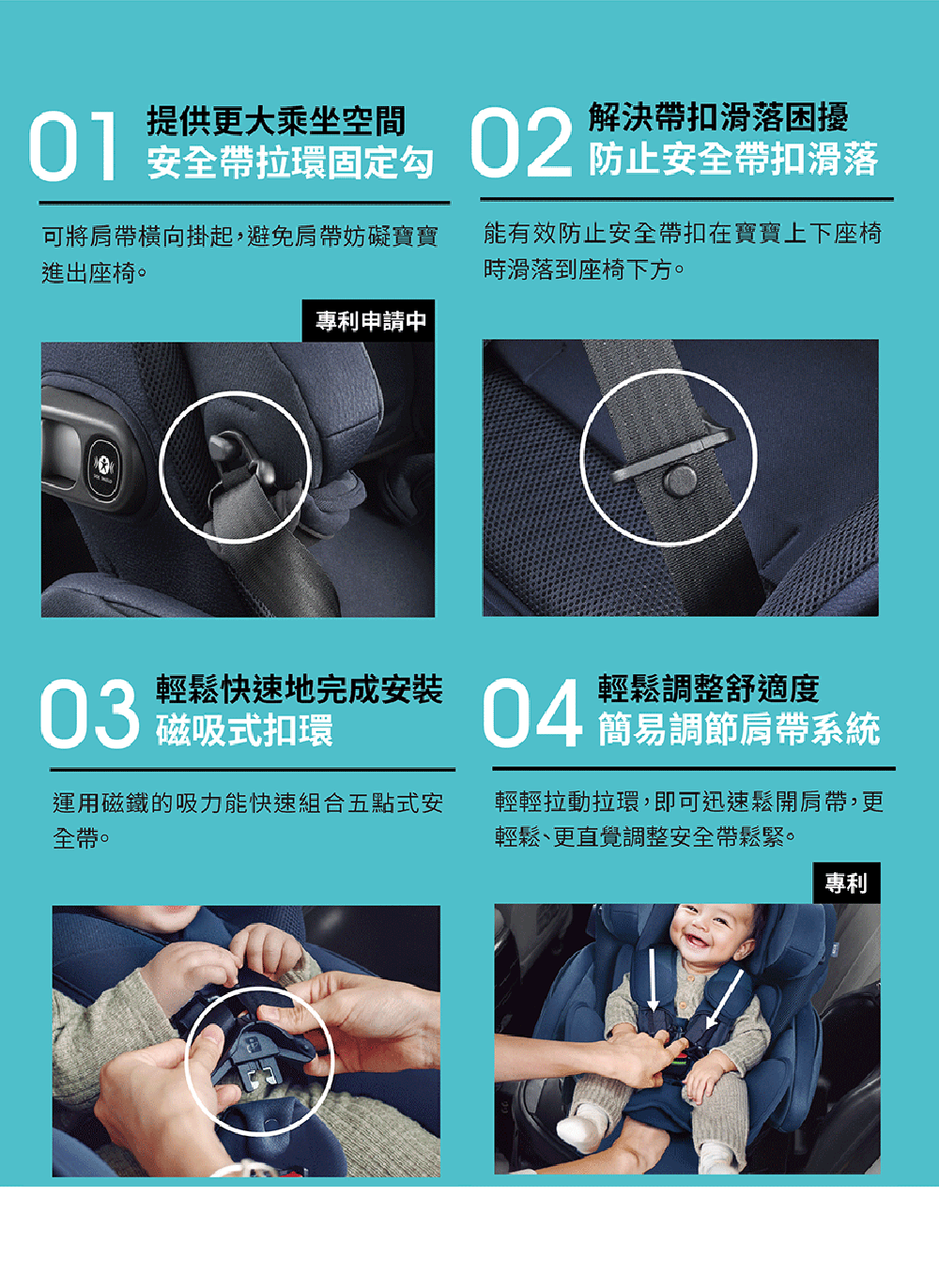 01 提供更大乘坐空間
安全帶拉環固定勾

可將肩帶橫向掛起，避免肩帶妨礙寶寶進出座椅。

專利申請中

02 解決帶扣滑落困擾
防止安全帶扣滑落

能有效防止安全帶扣在寶寶上下座椅時滑落到座椅下方。

03 輕鬆快速地完成安裝
磁吸式扣環

運用磁鐵的吸力能快速組合五點式安全帶。

04 輕鬆調整舒適度
簡易調節肩帶系統

輕輕拉動拉環，即可迅速鬆開肩帶，更輕鬆、更直覺調整安全帶鬆緊。

專利