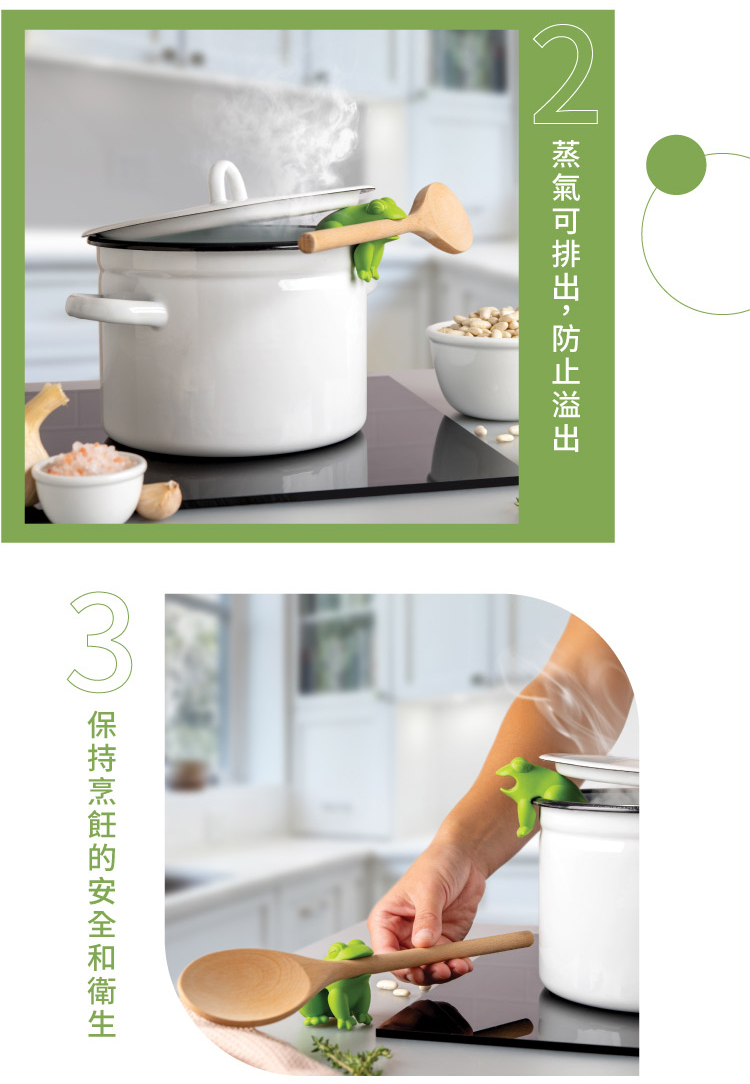 2
蒸氣可排出，防止溢出

3
保持烹飪的安全和衛生