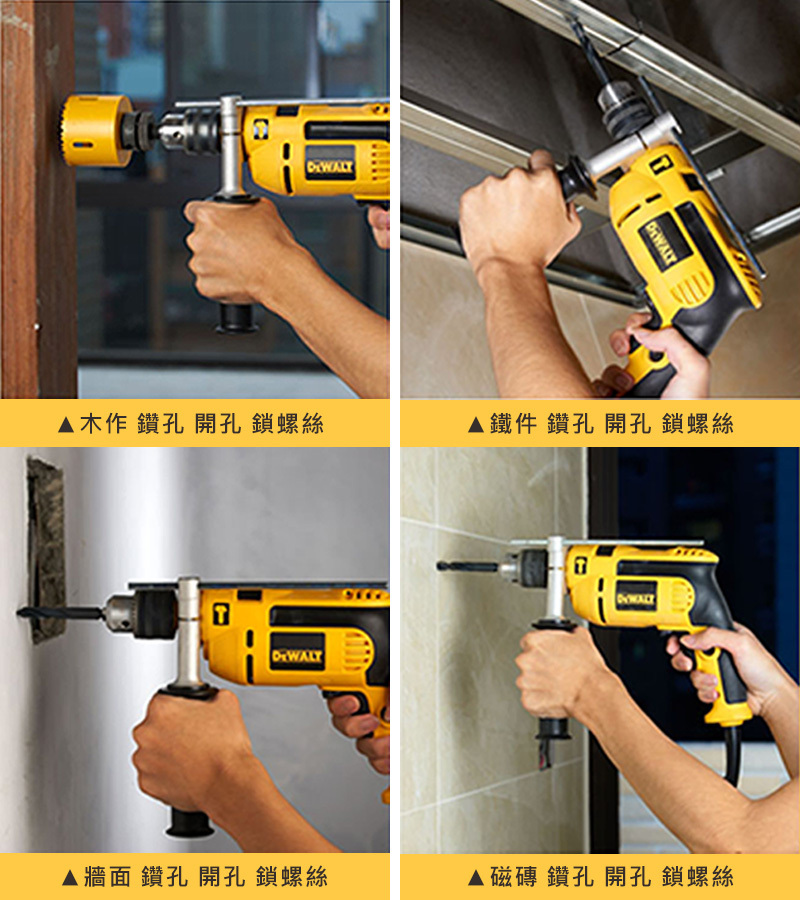 DEWALT

▲木作 鑽孔 開孔 鎖螺絲

DEWALT

▲鐵件 鑽孔 開孔 鎖螺絲

DEWALT

▲牆面 鑽孔 開孔 鎖螺絲

DEWALT

▲磁磚 鑽孔 開孔 鎖螺絲