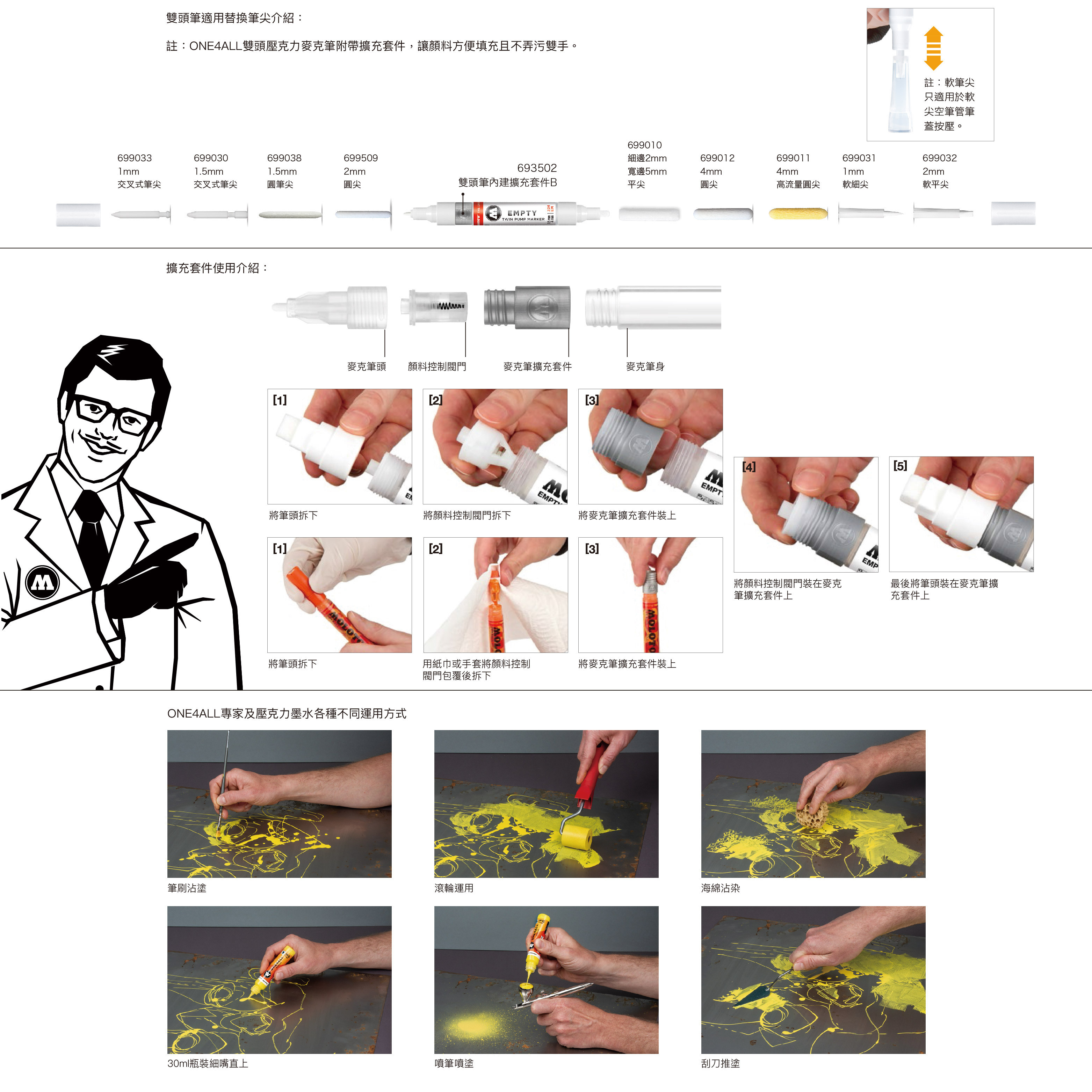 雙頭筆適用替換筆尖介紹：

註：ONE4ALL雙頭壓克力麥克筆附帶擴充套件，讓顏料方便填充且不弄污雙手。

註：軟筆尖只適用於軟尖空筆管筆蓋按壓。

699033
1mm
交叉式筆尖

699030
1.5mm
交叉式筆尖

699038
1.5mm
圓筆尖

699509
2mm
圓尖

693502
雙頭筆內建擴充套件B

EMPTY
TWIN PUMP MARKER

699010
細邊2mm
寬邊5mm
平尖

699012
4mm
圓尖

699011
4mm
高流量圓尖

699031
1mm
軟細尖

699032
2mm
軟平尖

擴充套件使用介紹：

麥克筆頭

顏料控制閥門

麥克筆擴充套件

麥克筆身

[1]
將筆頭拆下

[2]
將顏料控制閥門拆下

[3]
將麥克筆擴充套件裝上

[4]
將顏料控制閥門裝在麥克筆擴充套件上

[5]
最後將筆頭裝在麥克筆擴充套件上

[1]
將筆頭拆下

[2]
用紙巾或手套將顏料控制閥門包覆後拆下

[3]
將麥克筆擴充套件裝上

ONE4ALL專家及壓克力墨水各種不同運用方式

筆刷沾塗

滾輪運用

海綿沾染

30ml瓶裝細嘴直上

噴筆噴塗

刮刀推塗