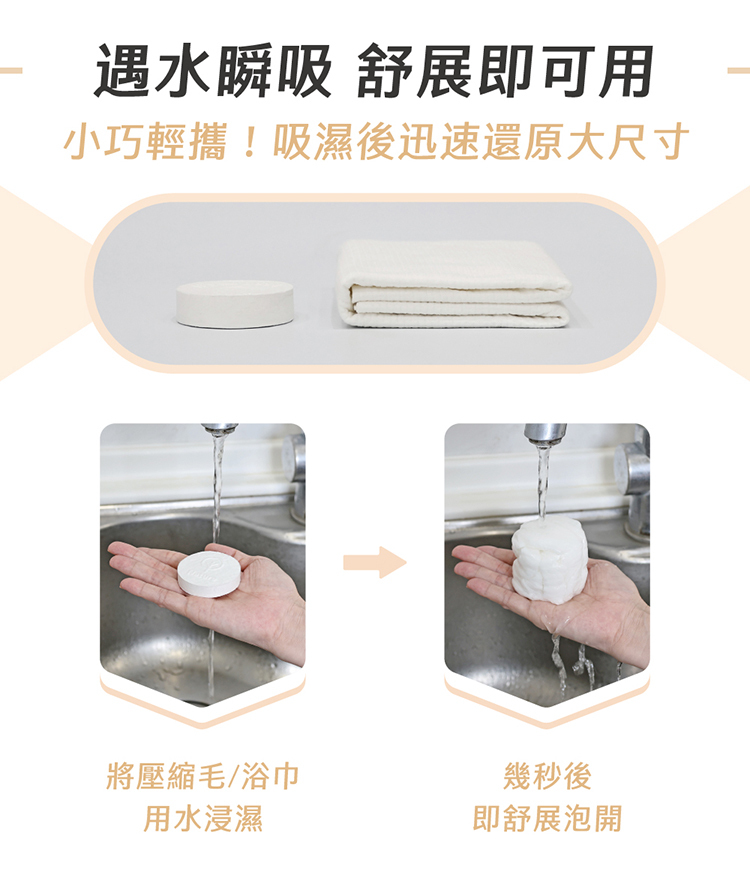 遇水瞬吸 舒展即可用

小巧輕攜！吸濕後迅速還原大尺寸

將壓縮毛/浴巾
用水浸濕

幾秒後
即舒展泡開