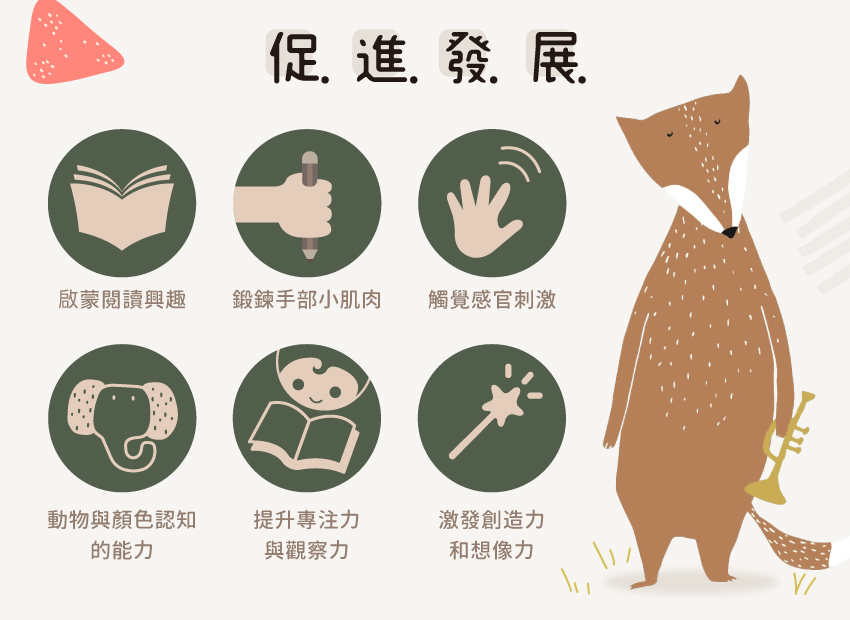 促. 進. 發. 展.

啟蒙閱讀興趣

鍛鍊手部小肌肉

觸覺感官刺激

動物與顏色認知的能力

提升專注力與觀察力

激發創造力和想像力