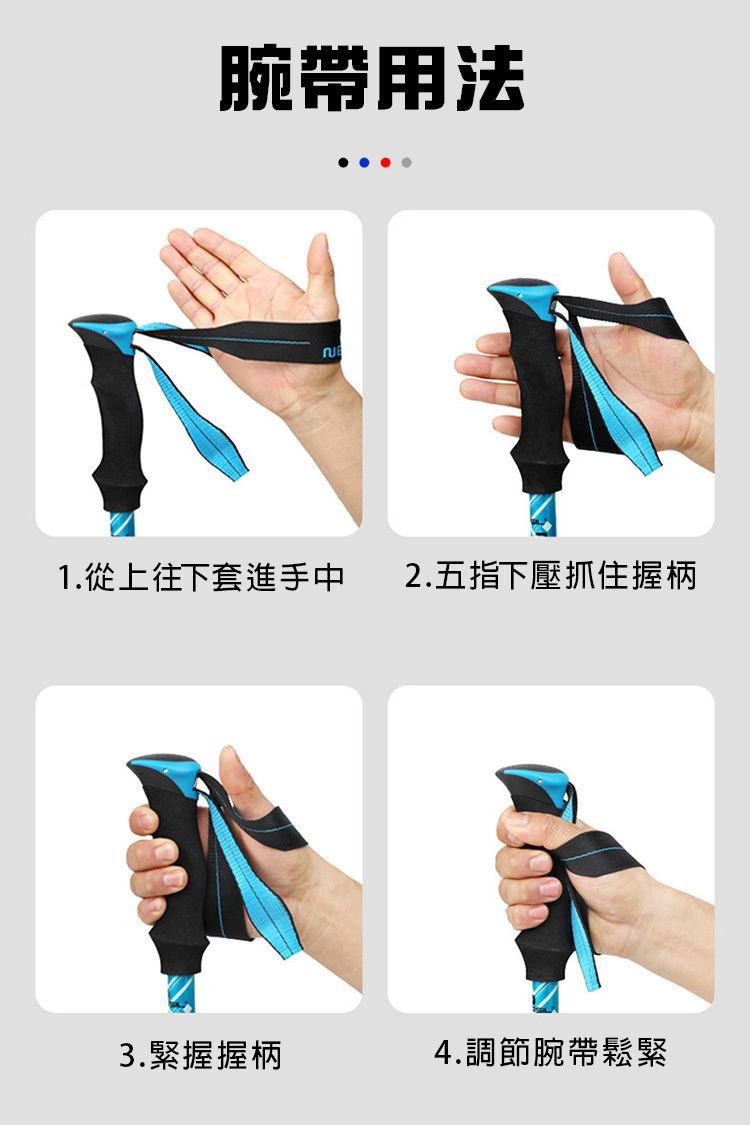 腕帶用法

1.從上往下套進手中

2.五指下壓抓住握柄

3.緊握握柄

4.調節腕帶鬆緊