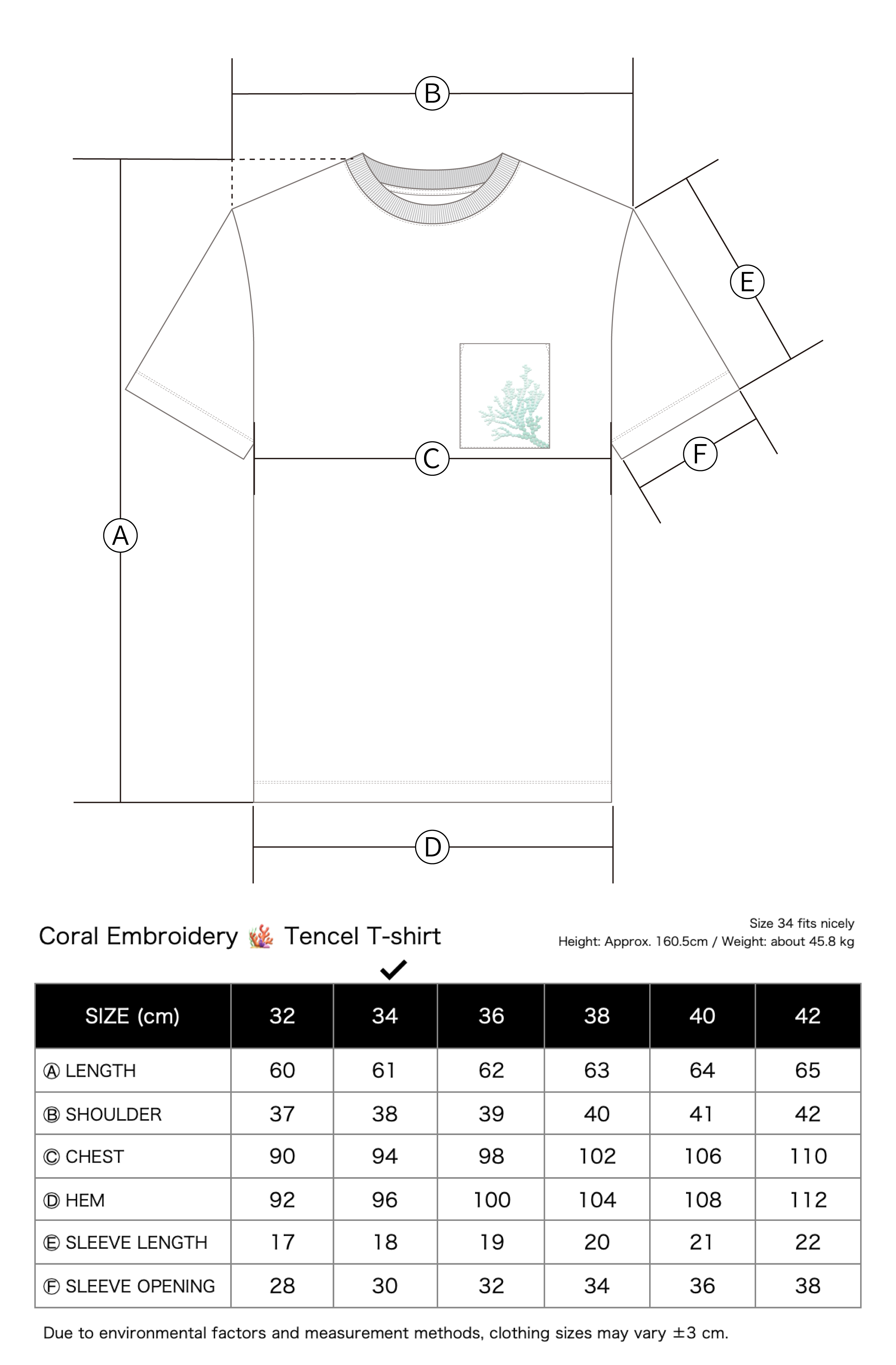 B

E

C

F

A

D

Coral Embroidery 🪸 Tencel T-shirt

Size 34 fits nicely
Height: Approx. 160.5cm / Weight: about 45.8 kg

✔

| SIZE (cm) | 32 | 34 | 36 | 38 | 40 | 42 |
|---|---|---|---|---|---|---|
| Ⓐ LENGTH | 60 | 61 | 62 | 63 | 64 | 65 |
| Ⓑ SHOULDER | 37 | 38 | 39 | 40 | 41 | 42 |
| Ⓒ CHEST | 90 | 94 | 98 | 102 | 106 | 110 |
| Ⓓ HEM | 92 | 96 | 100 | 104 | 108 | 112 |
| Ⓔ SLEEVE LENGTH | 17 | 18 | 19 | 20 | 21 | 22 |
| Ⓕ SLEEVE OPENING | 28 | 30 | 32 | 34 | 36 | 38 |

Due to environmental factors and measurement methods, clothing sizes may vary ±3 cm.