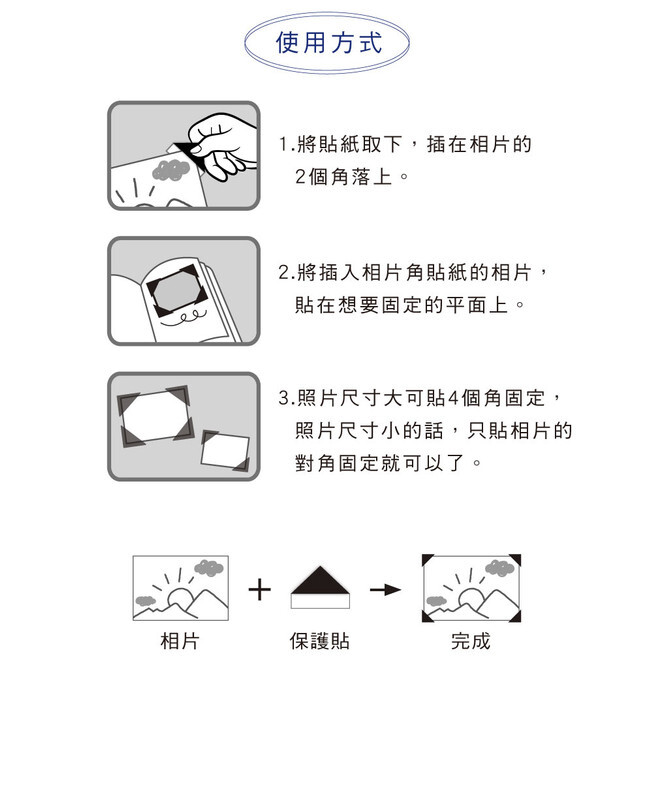 使用方式

1.將貼紙取下，插在相片的2個角落上。

2.將插入相片角貼紙的相片，貼在想要固定的平面上。

3.照片尺寸大可貼4個角固定，照片尺寸小的話，只貼相片的對角固定就可以了。

相片

保護貼

完成