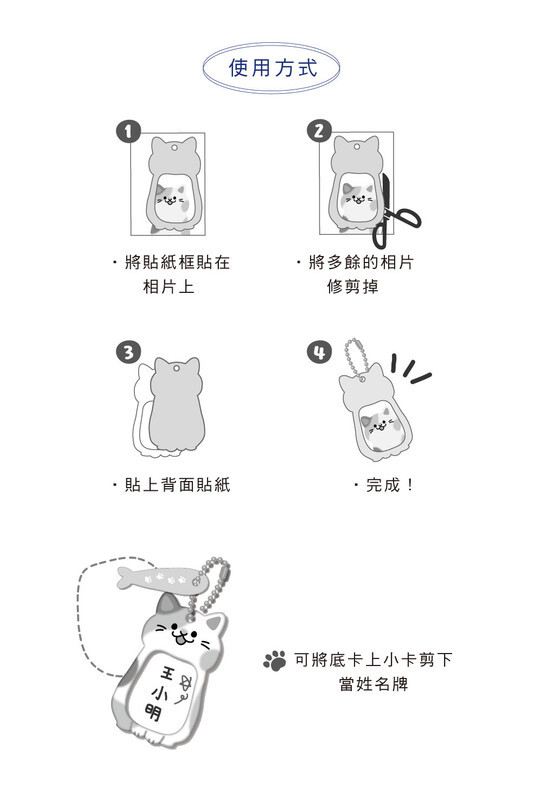 使用方式

1
・將貼紙框貼在相片上

2
・將多餘的相片修剪掉

3
・貼上背面貼紙

4
・完成！

王小明

可將底卡上小卡剪下當姓名牌