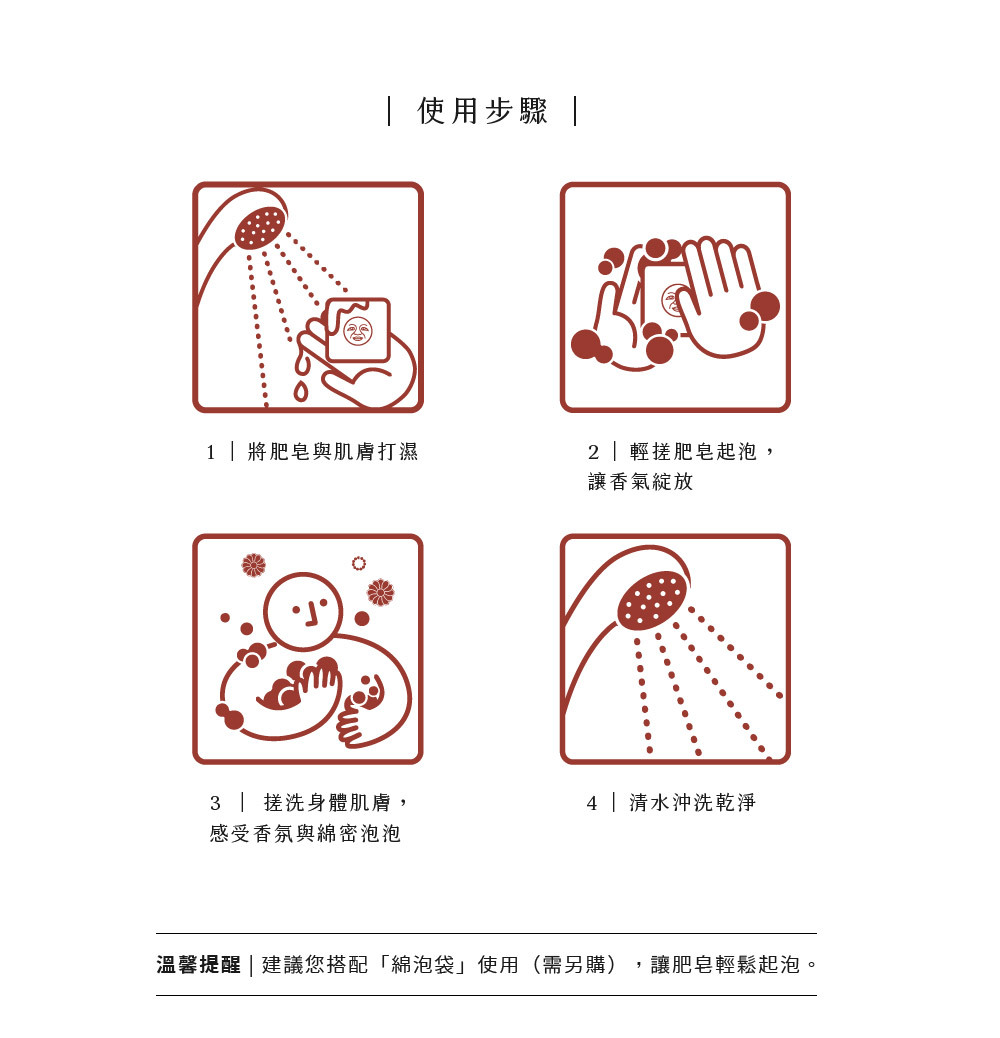 | 使用步驟 |

1 | 將肥皂與肌膚打濕

2 | 輕搓肥皂起泡，讓香氣綻放

3 | 搓洗身體肌膚，感受香氛與綿密泡泡

4 | 清水沖洗乾淨

溫馨提醒 | 建議您搭配「綿泡袋」使用（需另購），讓肥皂輕鬆起泡。