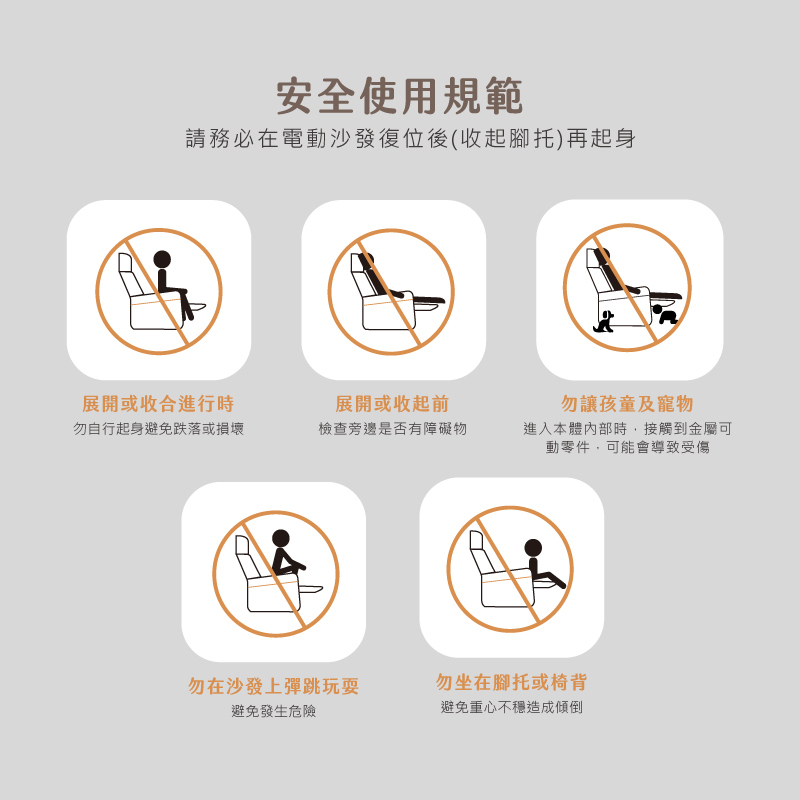 安全使用規範

請務必在電動沙發復位後(收起腳托)再起身

展開或收合進行時
勿自行起身避免跌落或損壞

展開或收起前
檢查旁邊是否有障礙物

勿讓孩童及寵物
進入本體內部時，接觸到金屬可動零件，可能會導致受傷

勿在沙發上彈跳玩耍
避免發生危險

勿坐在腳托或椅背
避免重心不穩造成傾倒