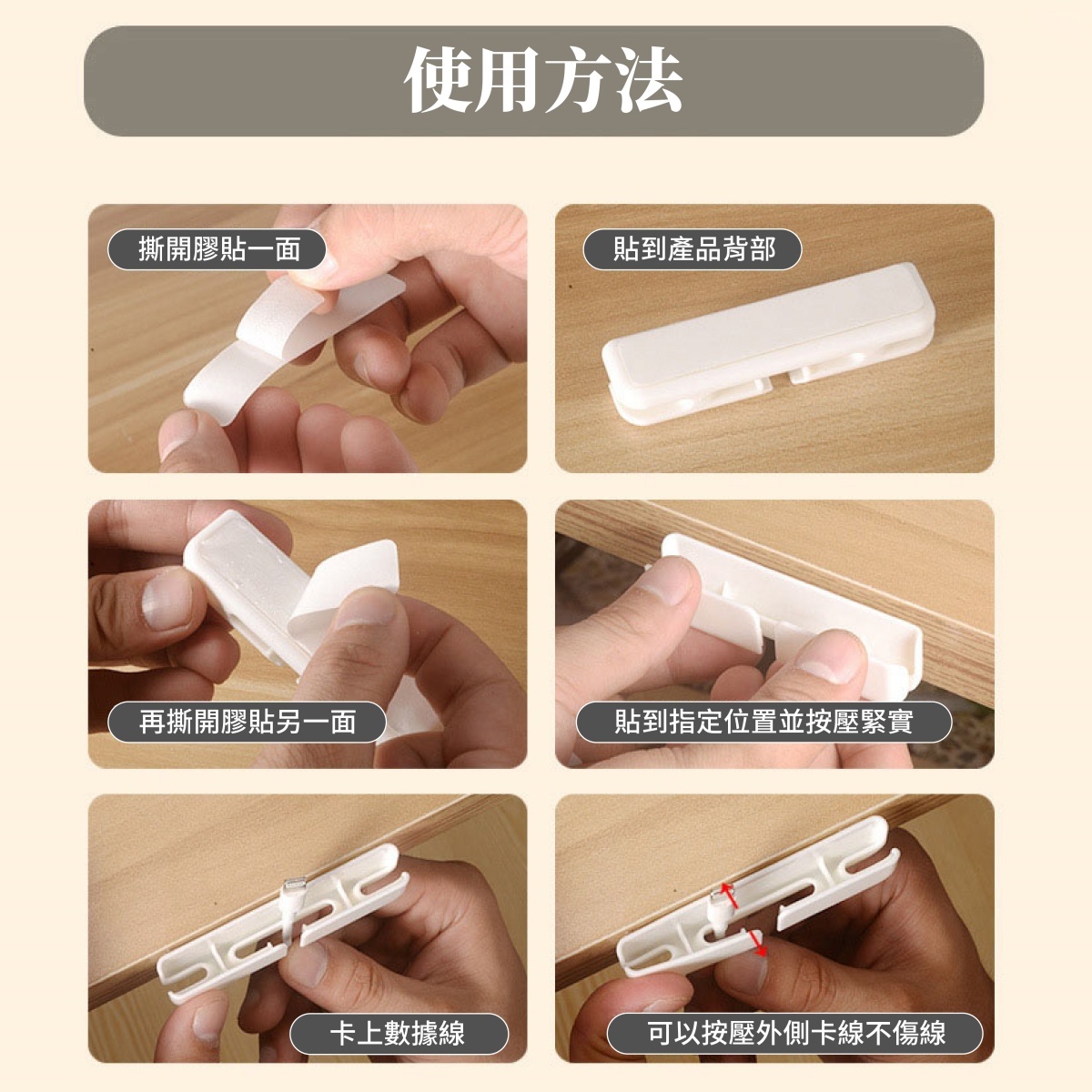 使用方法

撕開膠貼一面

貼到產品背部

再撕開膠貼另一面

貼到指定位置並按壓緊實

卡上數據線

可以按壓外側卡線不傷線