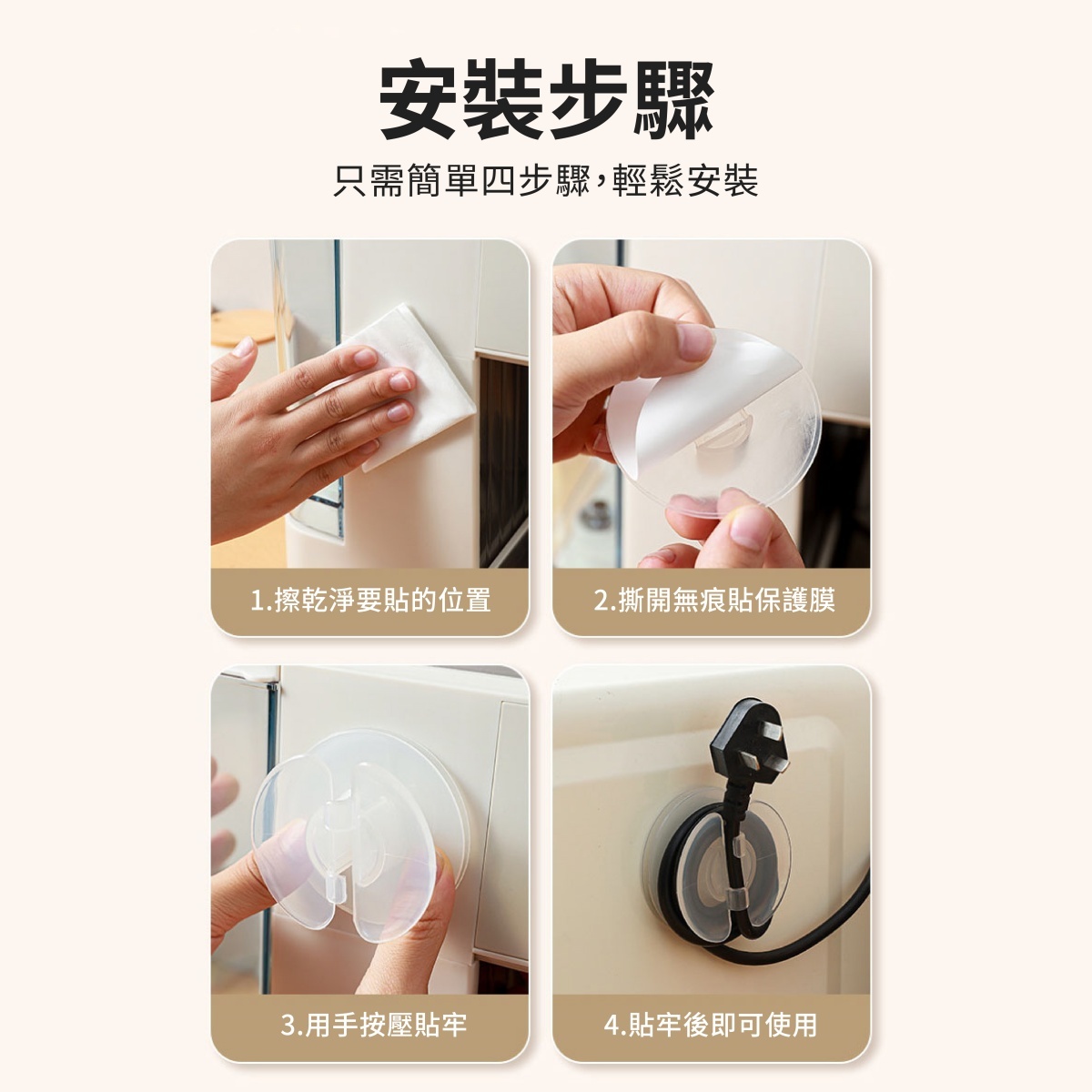 安裝步驟

只需簡單四步驟，輕鬆安裝

1.擦乾淨要貼的位置

2.撕開無痕貼保護膜

3.用手按壓貼牢

4.貼牢後即可使用