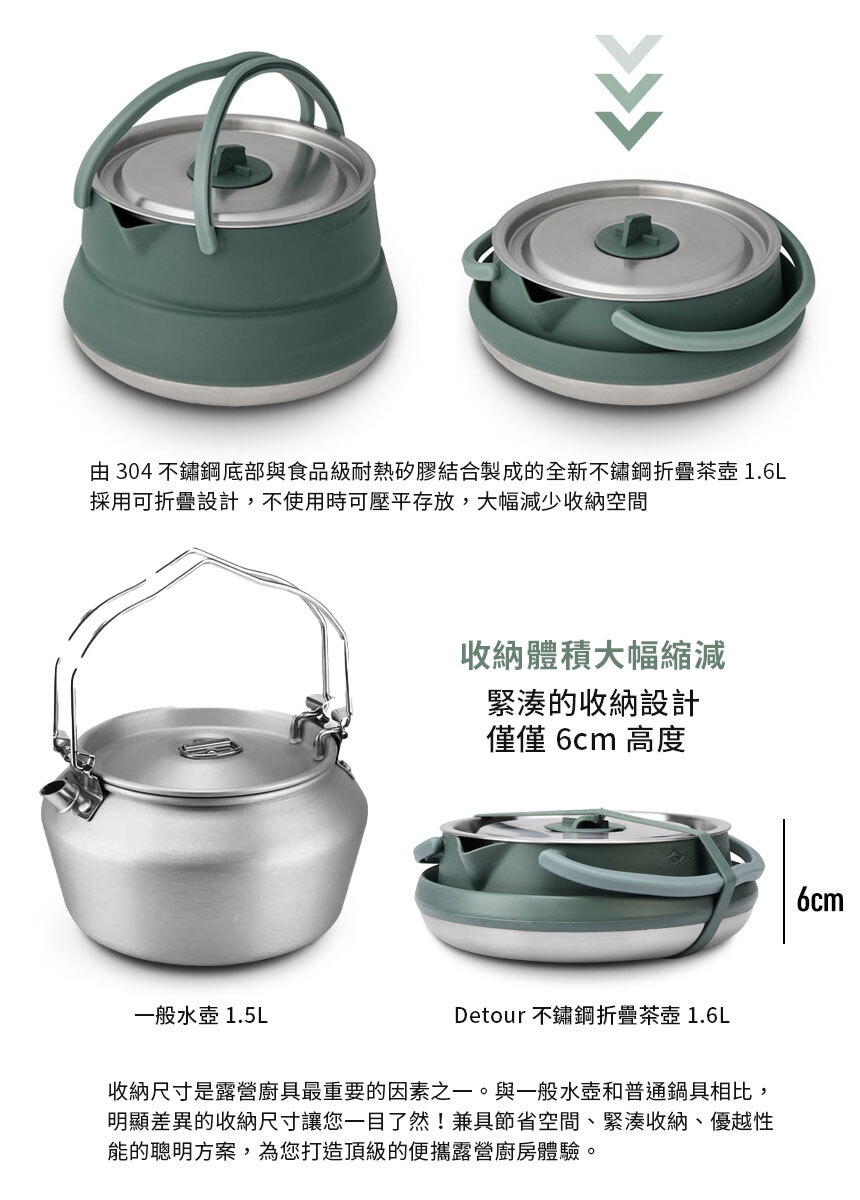 由 304 不鏽鋼底部與食品級耐熱矽膠結合製成的全新不鏽鋼折疊茶壺 1.6L
採用可折疊設計，不使用時可壓平存放，大幅減少收納空間

收納體積大幅縮減
緊湊的收納設計
僅僅 6cm 高度

6cm

一般水壺 1.5L

Detour 不鏽鋼折疊茶壺 1.6L

收納尺寸是露營廚具最重要的因素之一。與一般水壺和普通鍋具相比，明顯差異的收納尺寸讓您一目了然！兼具節省空間、緊湊收納、優越性能的聰明方案，為您打造頂級的便攜露營廚房體驗。