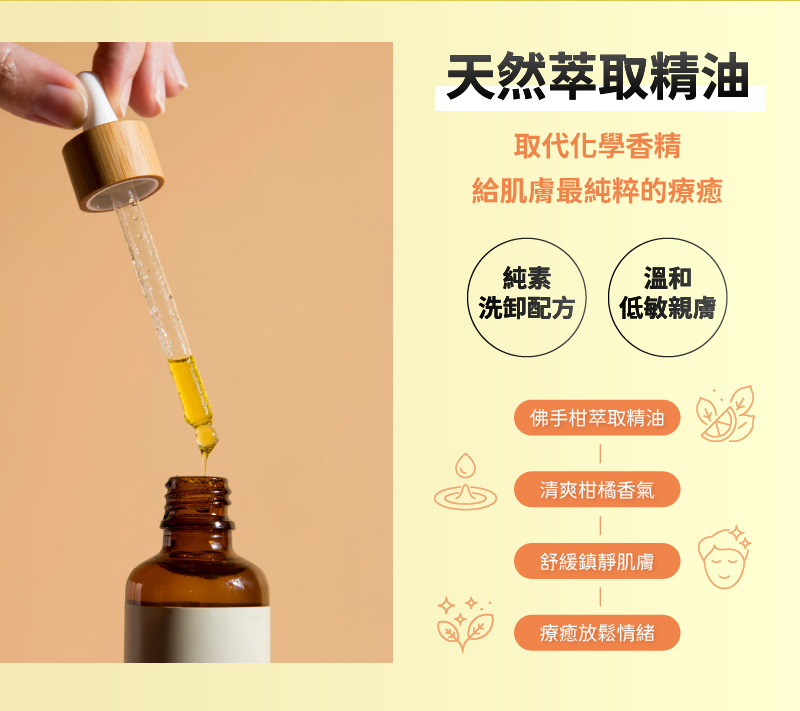 天然萃取精油

取代化學香精
給肌膚最純粹的療癒

純素
洗卸配方

溫和
低敏親膚

佛手柑萃取精油

清爽柑橘香氣

舒緩鎮靜肌膚

療癒放鬆情緒