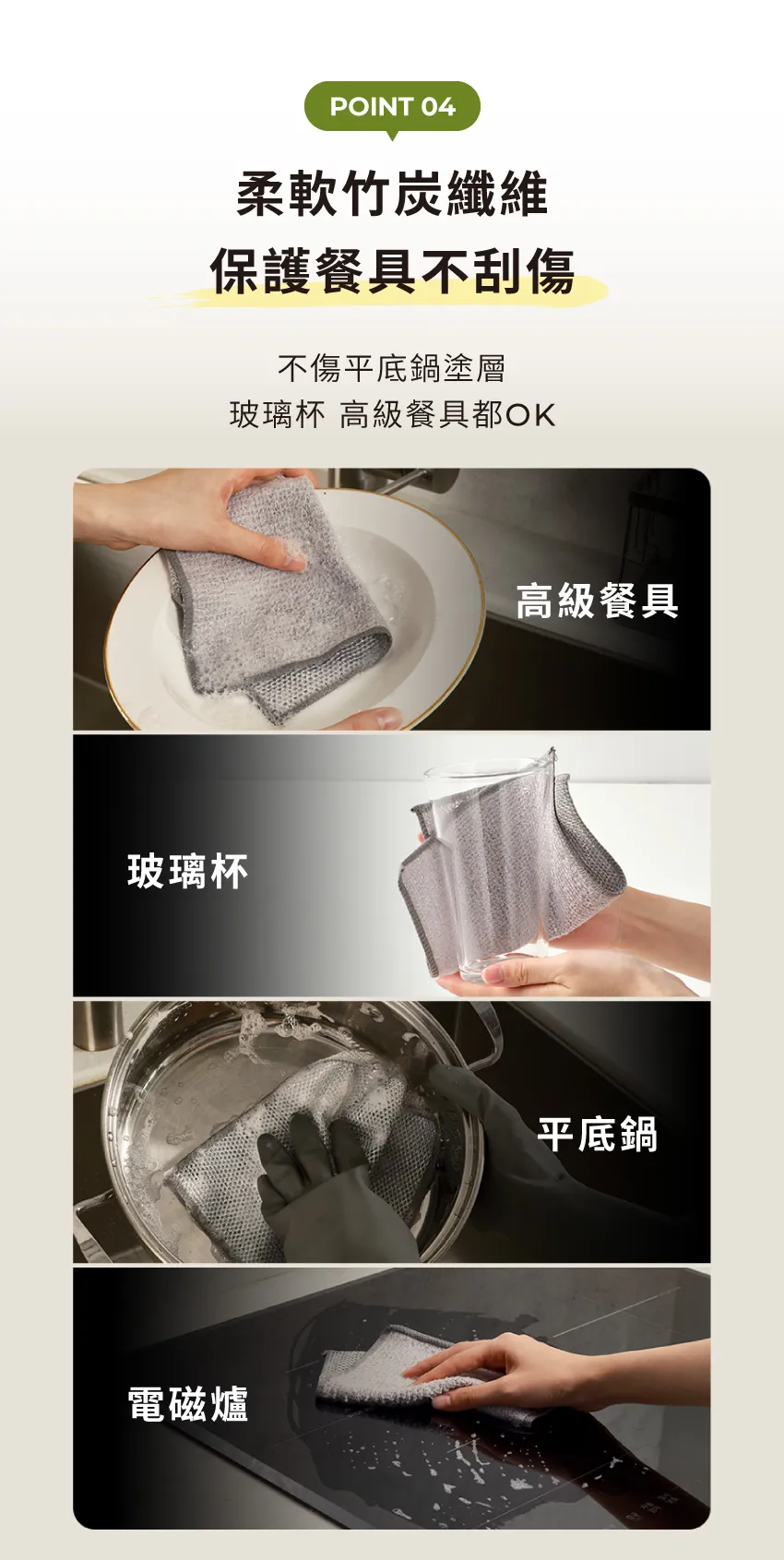 POINT 04

柔軟竹炭纖維
保護餐具不刮傷

不傷平底鍋塗層
玻璃杯 高級餐具都OK

高級餐具

玻璃杯

平底鍋

電磁爐