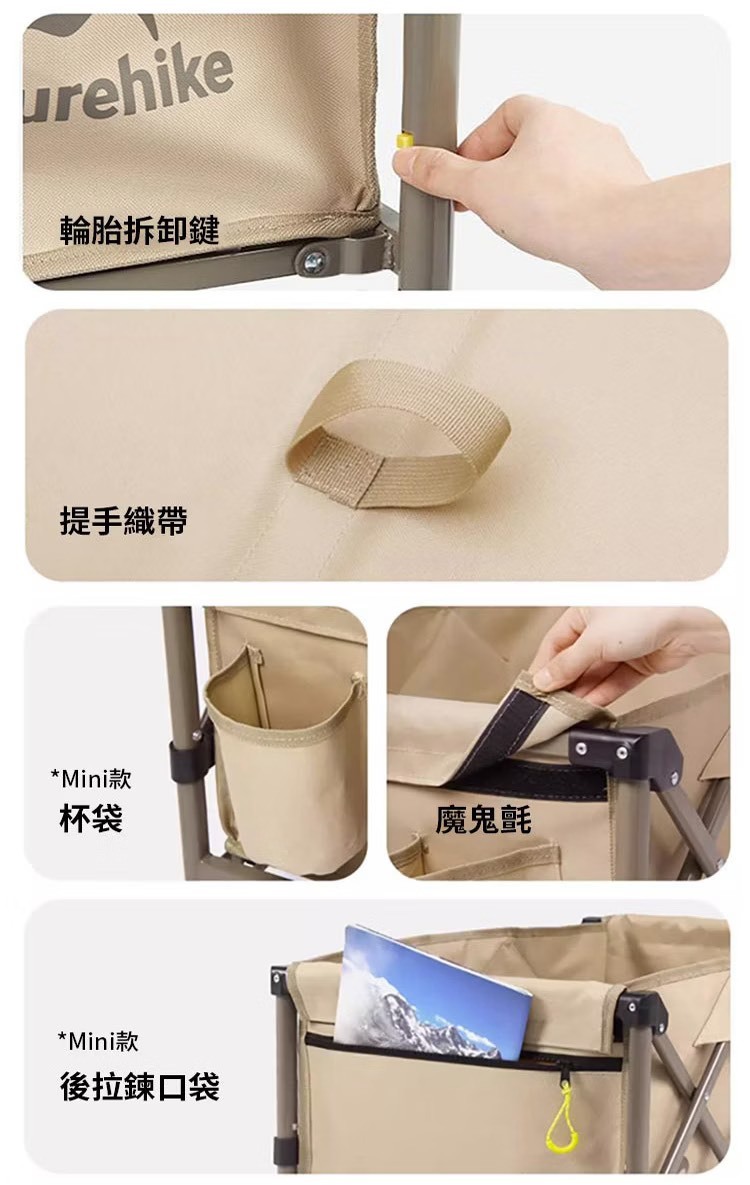 urehike

輪胎拆卸鍵

提手織帶

*Mini款
杯袋

魔鬼氈

*Mini款
後拉鍊口袋