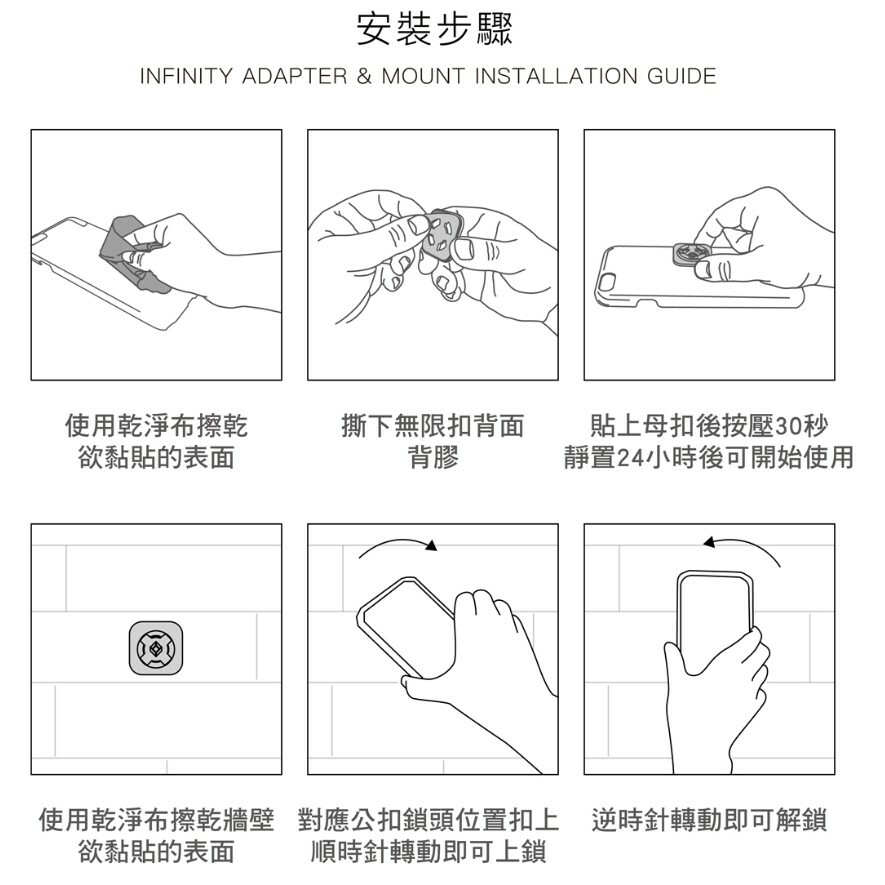 安裝步驟

INFINITY ADAPTER & MOUNT INSTALLATION GUIDE

使用乾淨布擦乾
欲黏貼的表面

撕下無限扣背面
背膠

貼上母扣後按壓30秒
靜置24小時後可開始使用

使用乾淨布擦乾牆壁
欲黏貼的表面

對應公扣鎖頭位置扣上
順時針轉動即可上鎖

逆時針轉動即可解鎖