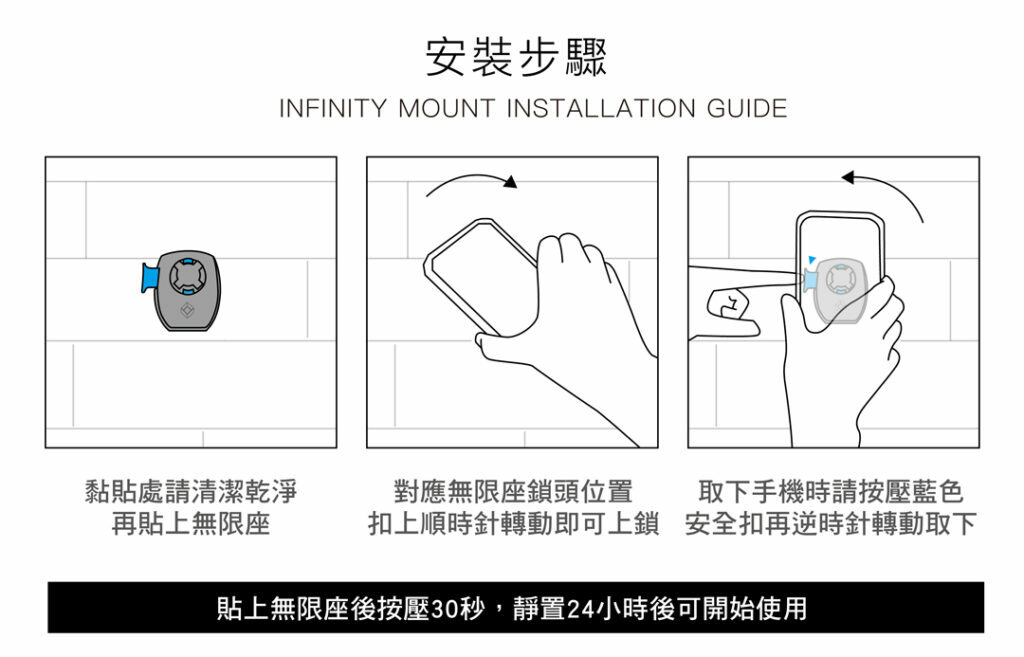 安裝步驟
INFINITY MOUNT INSTALLATION GUIDE

黏貼處請清潔乾淨
再貼上無限座

對應無限座鎖頭位置
扣上順時針轉動即可上鎖

取下手機時請按壓藍色
安全扣再逆時針轉動取下

貼上無限座後按壓30秒，靜置24小時後可開始使用